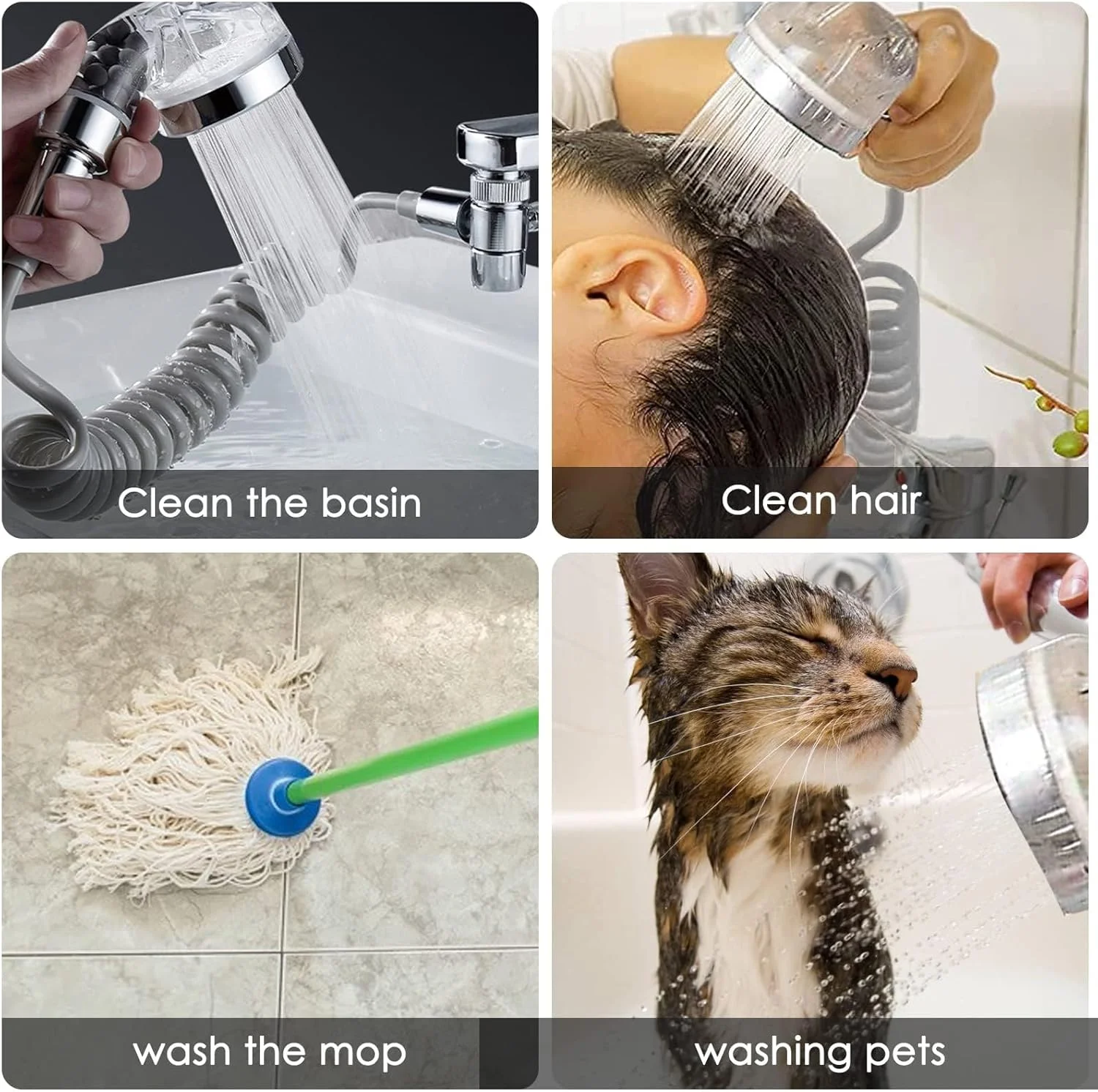 Clean the basin

Clean hair

wash the mop

washing pets