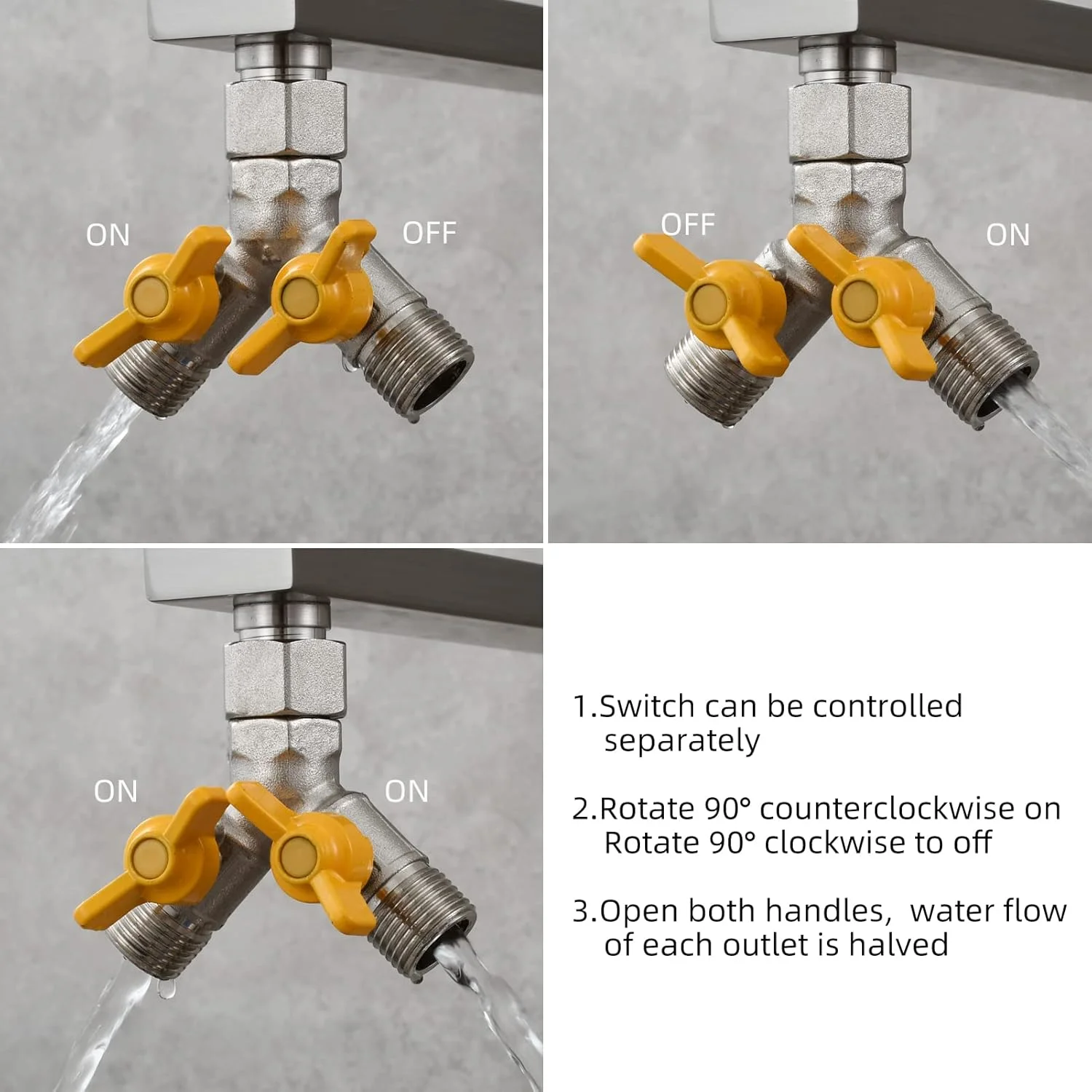 ON

OFF

OFF

ON

ON

ON

1.Switch can be controlled separately

2.Rotate 90° counterclockwise on
Rotate 90° clockwise to off

3.Open both handles, water flow of each outlet is halved