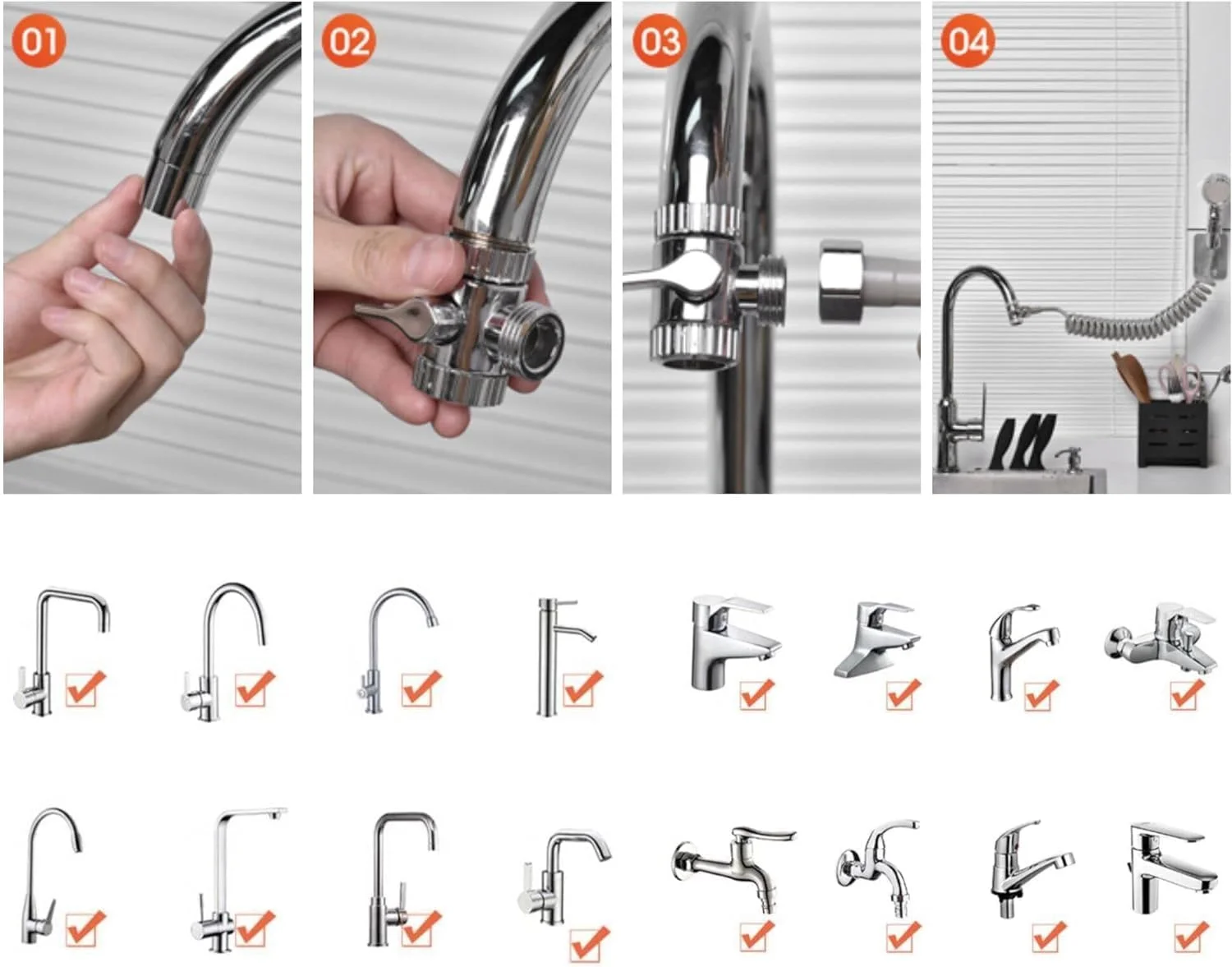 01
02
03
04