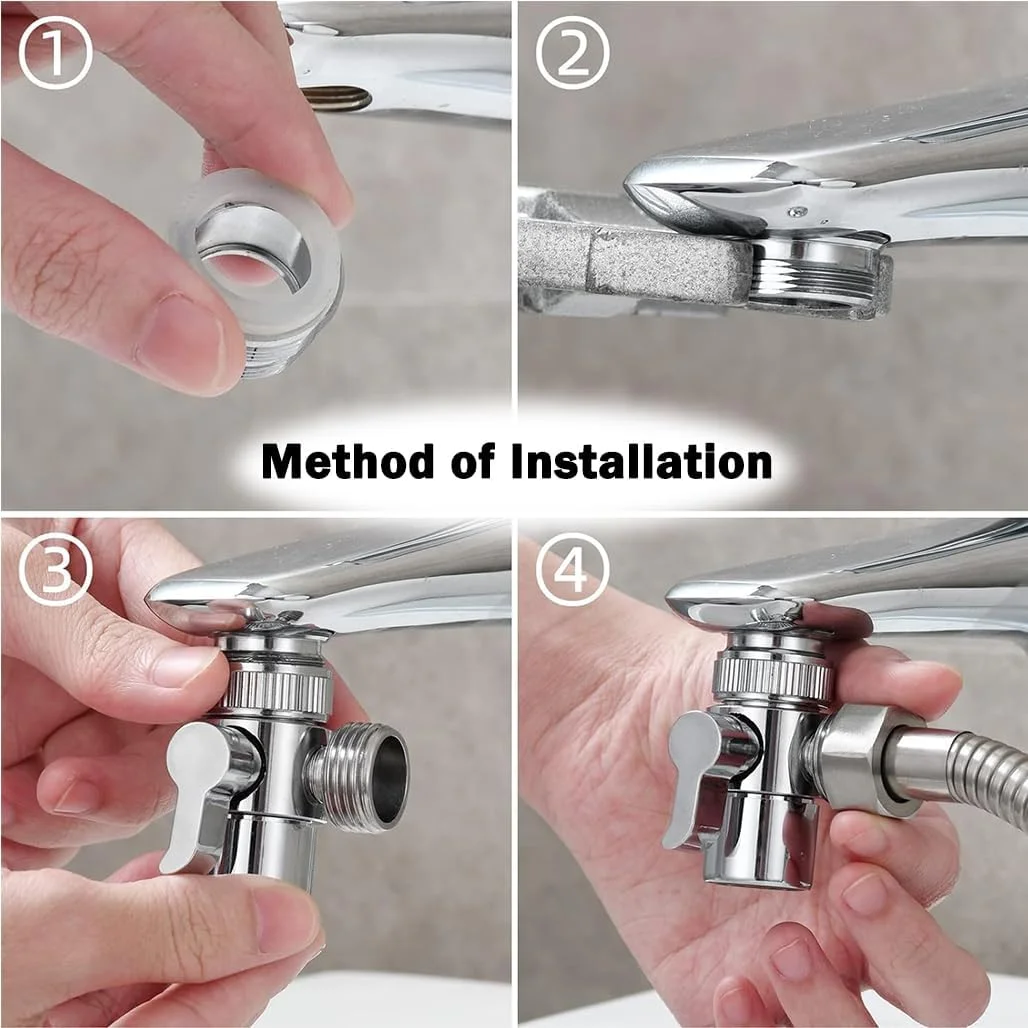 ①

②

Method of Installation

③

④