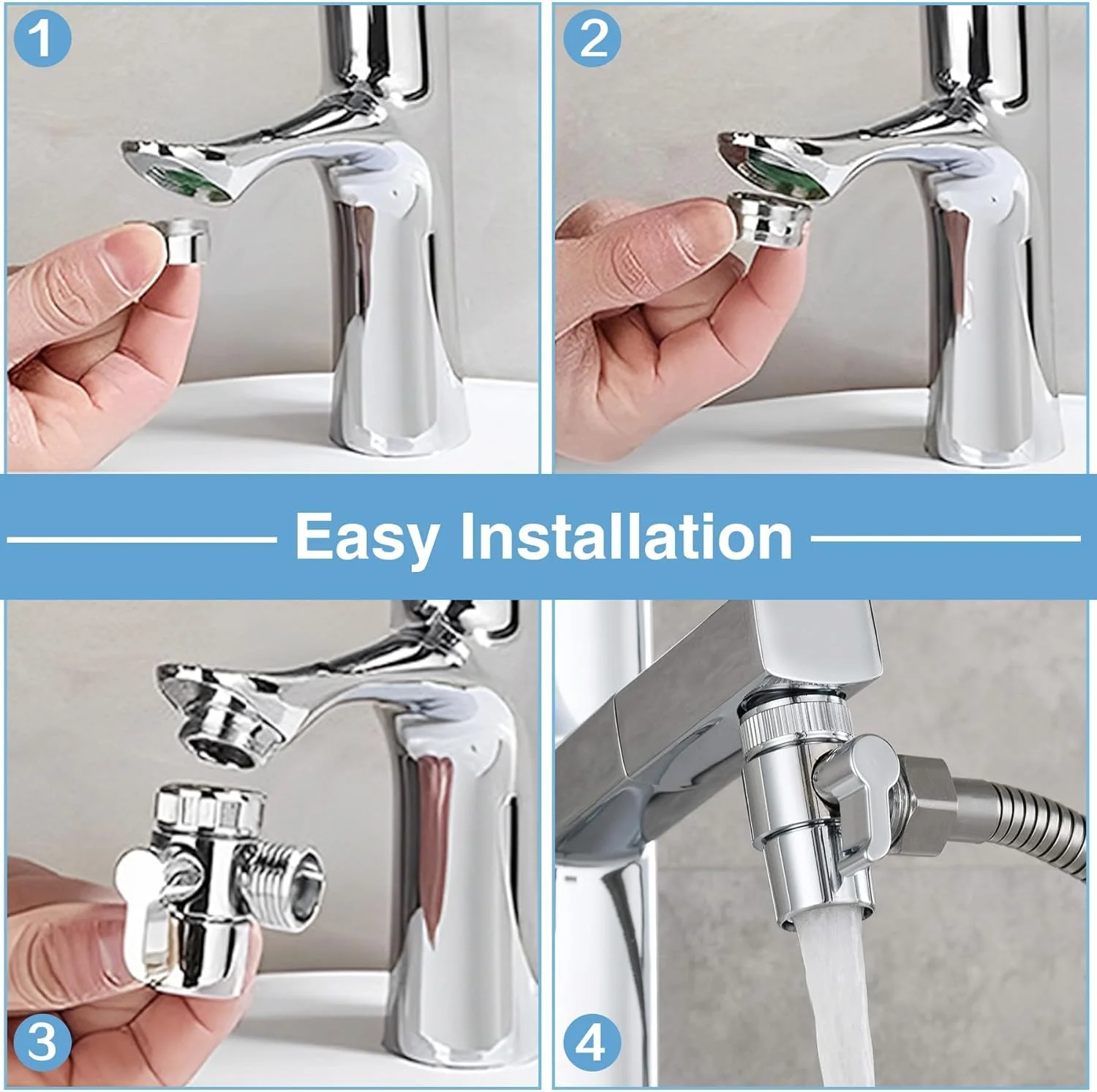 1

2

Easy Installation

3

4