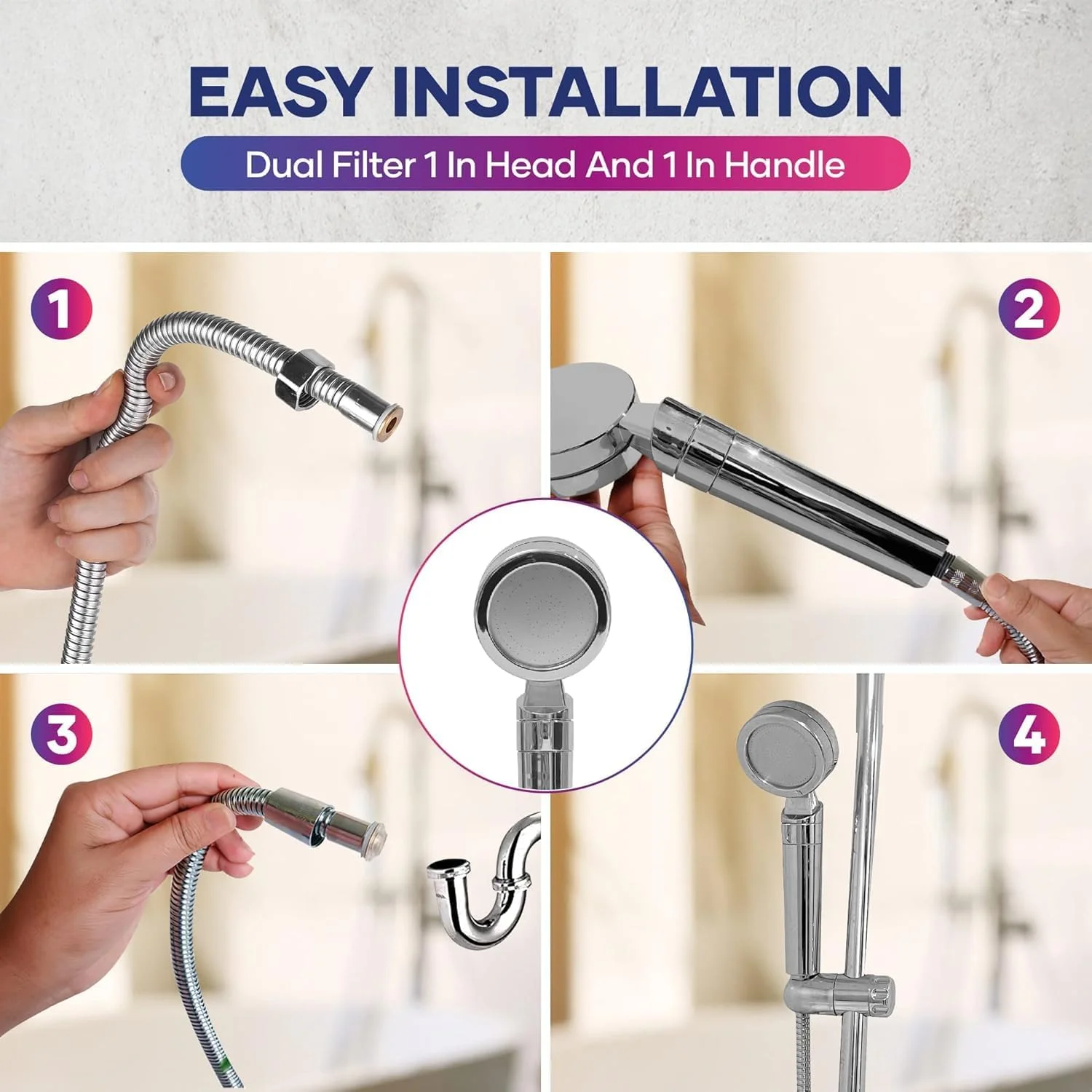 EASY INSTALLATION

Dual Filter 1 In Head And 1 In Handle

1

2

3

4