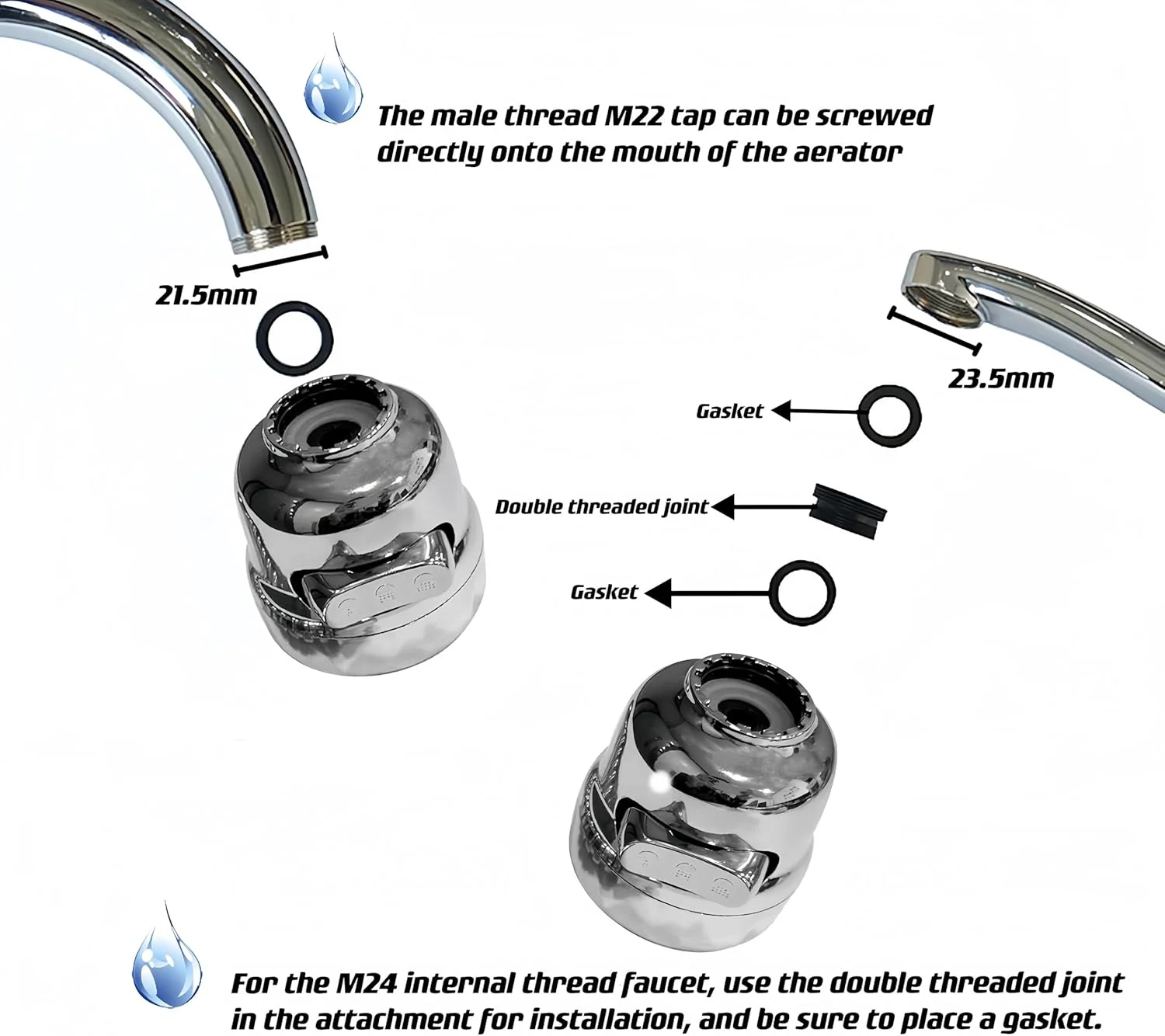 The male thread M22 tap can be screwed directly onto the mouth of the aerator

21.5mm

23.5mm

Gasket

Double threaded joint

Gasket

For the M24 internal thread faucet, use the double threaded joint in the attachment for installation, and be sure to place a gasket.