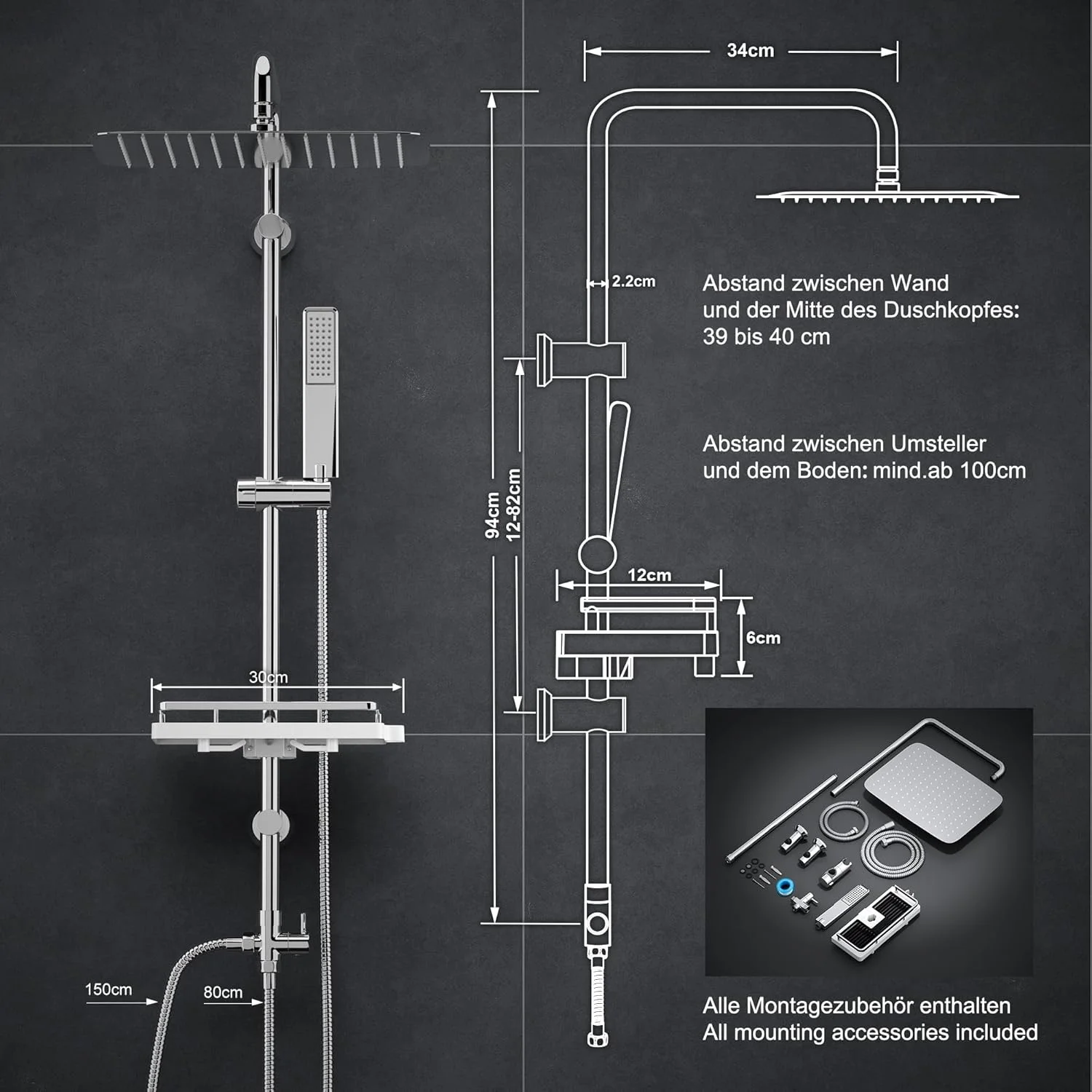 34cm

2.2cm

Abstand zwischen Wand und der Mitte des Duschkopfes: 39 bis 40 cm

Abstand zwischen Umsteller und dem Boden: mind.ab 100cm

94cm

12-82cm

12cm

6cm

30cm

150cm

80cm

Alle Montagezubehör enthalten
All mounting accessories included