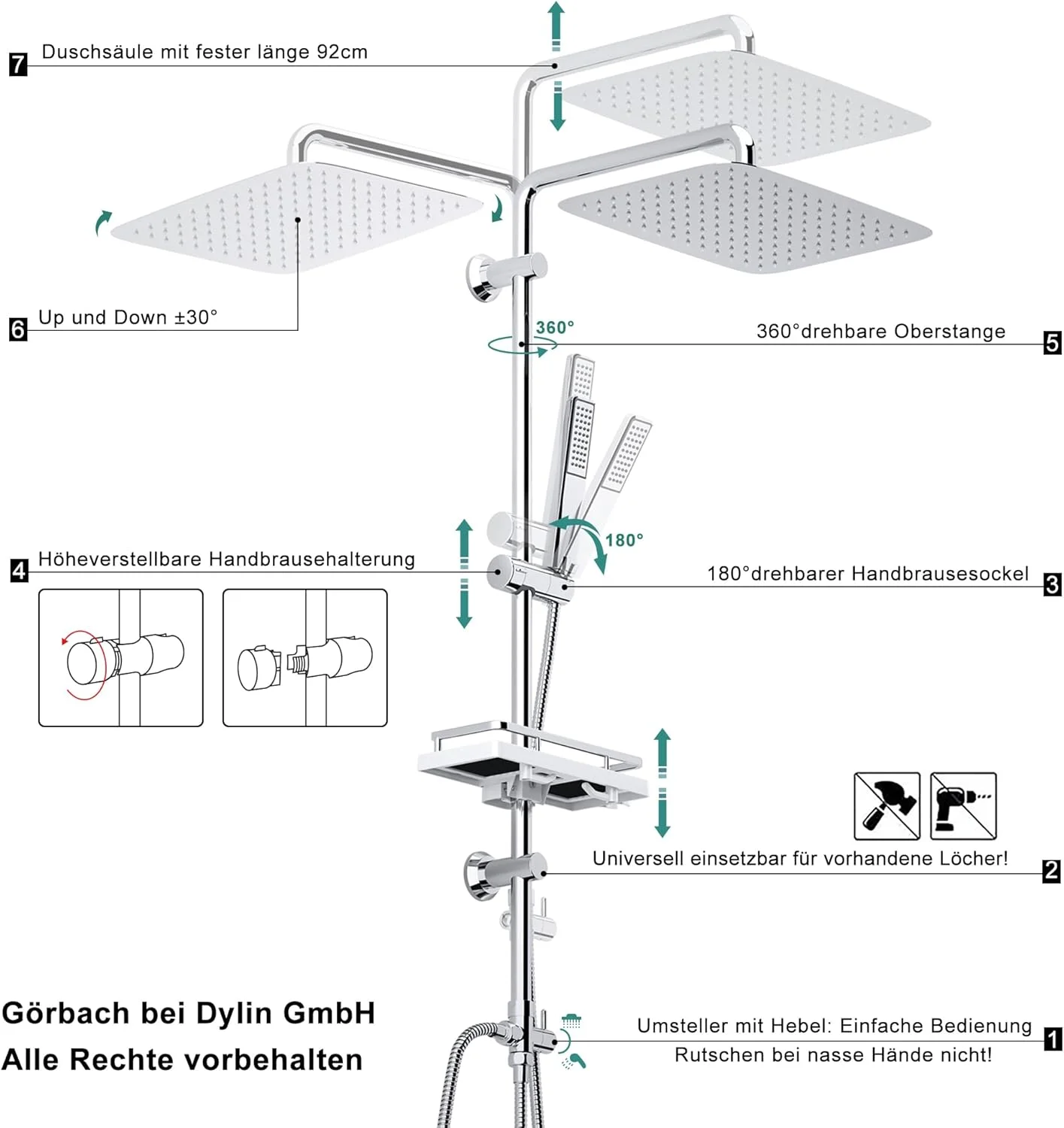 7 Duschsäule mit fester länge 92cm

6 Up und Down ±30°

360°

360°drehbare Oberstange 5

180°

4 Höheverstellbare Handbrausehalterung

180°drehbarer Handbrausesockel 3

Universell einsetzbar für vorhandene Löcher! 2

Görbach bei Dylin GmbH
Alle Rechte vorbehalten

Umsteller mit Hebel: Einfache Bedienung 1
Rutschen bei nasse Hände nicht!