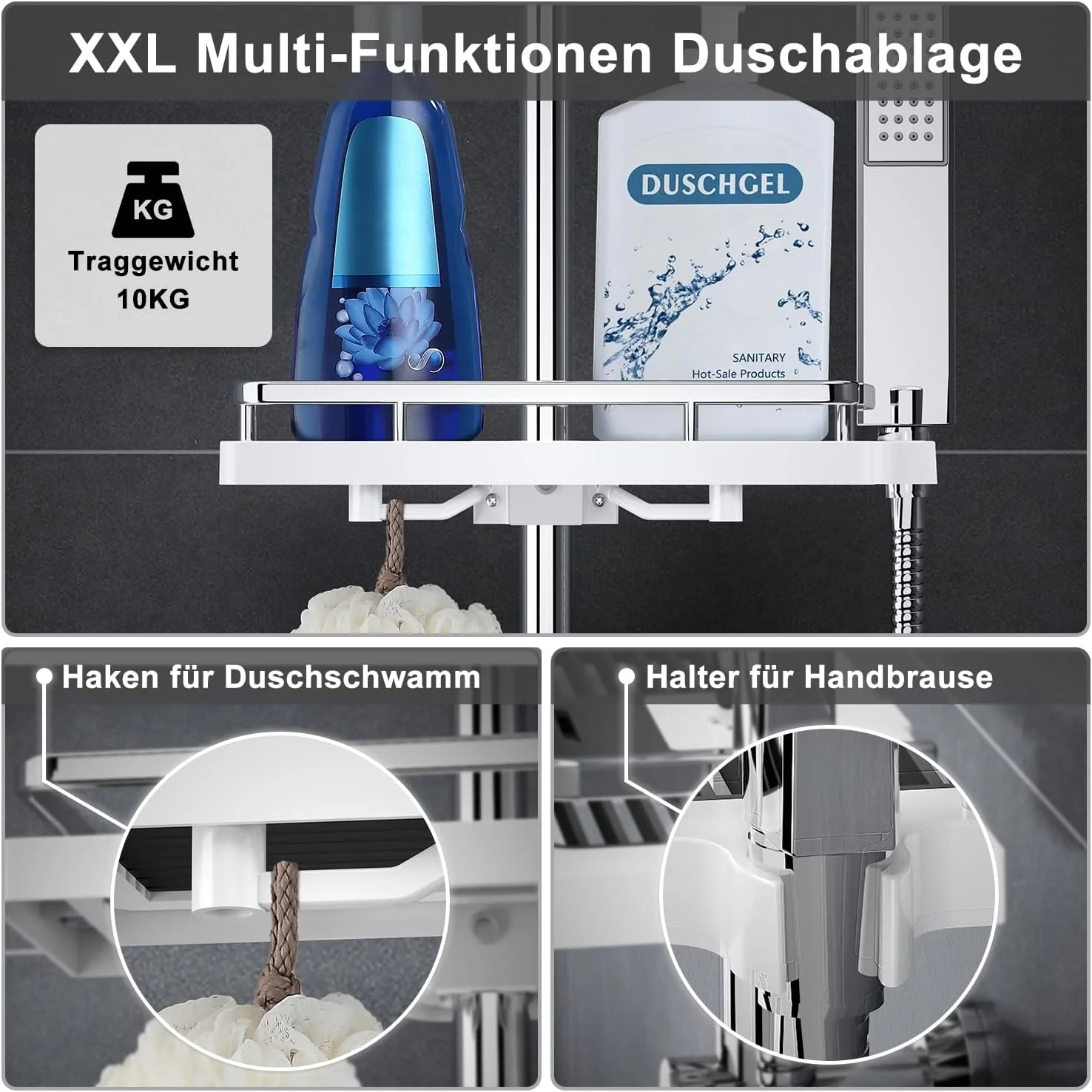 XXL Multi-Funktionen Duschablage

KG

Traggewicht 10KG

DUSCHGEL

SANITARY
Hot-Sale Products

Haken für Duschschwamm

Halter für Handbrause