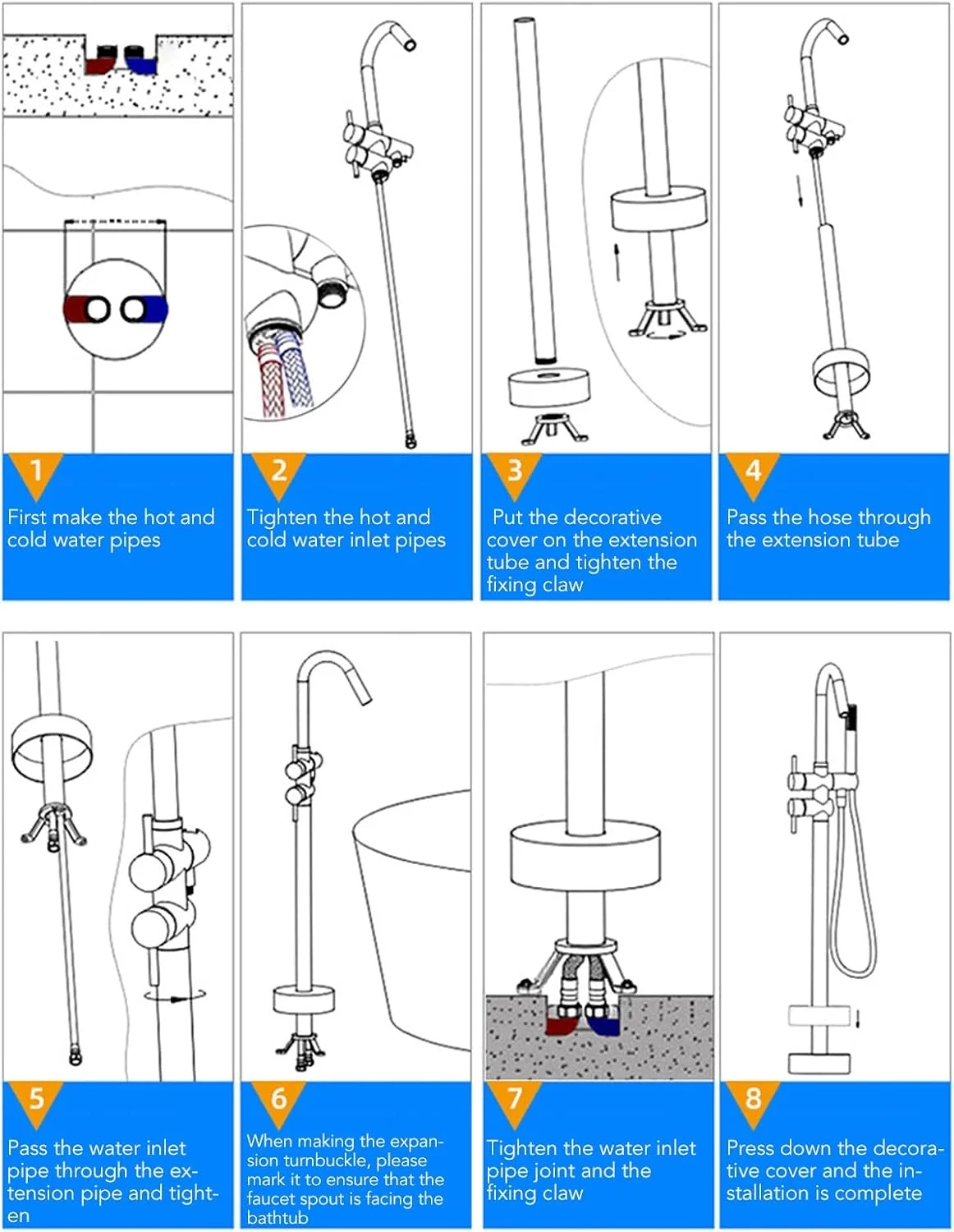 1
First make the hot and cold water pipes

2
Tighten the hot and cold water inlet pipes

3
Put the decorative cover on the extension tube and tighten the fixing claw

4
Pass the hose through the extension tube

5
Pass the water inlet pipe through the extension pipe and tighten

6
When making the expansion turnbuckle, please mark it to ensure that the faucet spout is facing the bathtub

7
Tighten the water inlet pipe joint and the fixing claw

8
Press down the decorative cover and the installation is complete