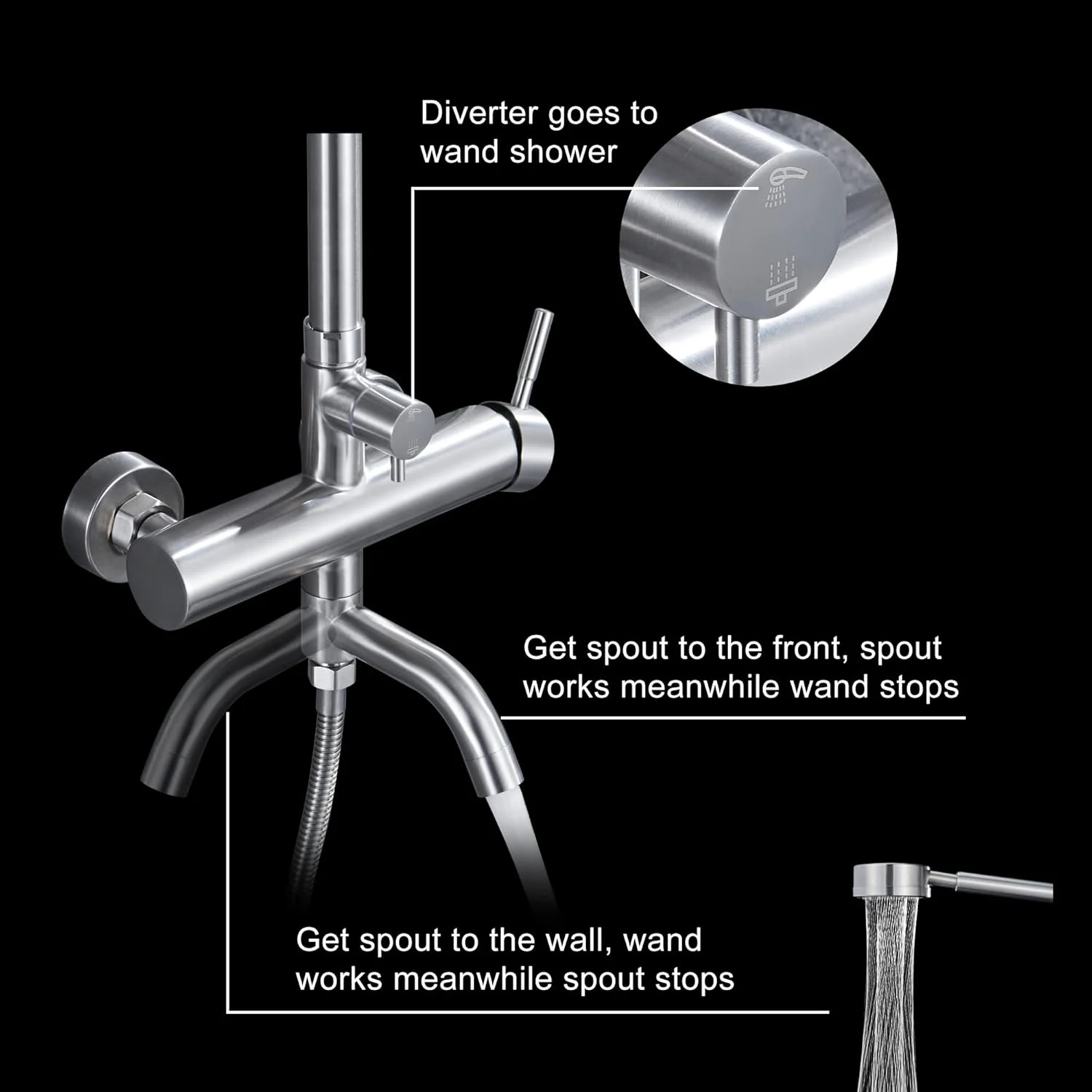 Diverter goes to wand shower

Get spout to the front, spout works meanwhile wand stops

Get spout to the wall, wand works meanwhile spout stops