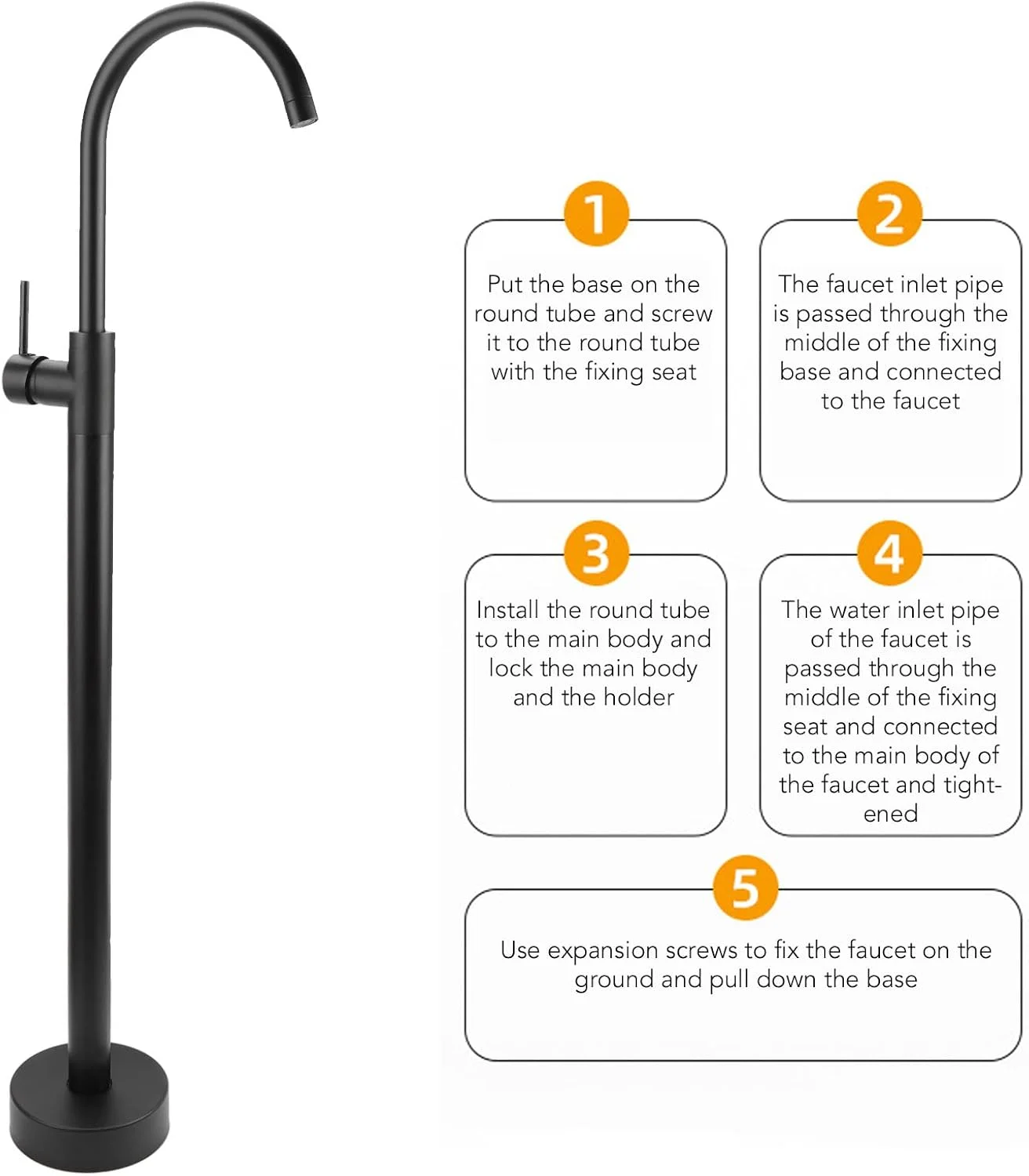 1

Put the base on the round tube and screw it to the round tube with the fixing seat

2

The faucet inlet pipe is passed through the middle of the fixing base and connected to the faucet

3

Install the round tube to the main body and lock the main body and the holder

4

The water inlet pipe of the faucet is passed through the middle of the fixing seat and connected to the main body of the faucet and tightened

5

Use expansion screws to fix the faucet on the ground and pull down the base