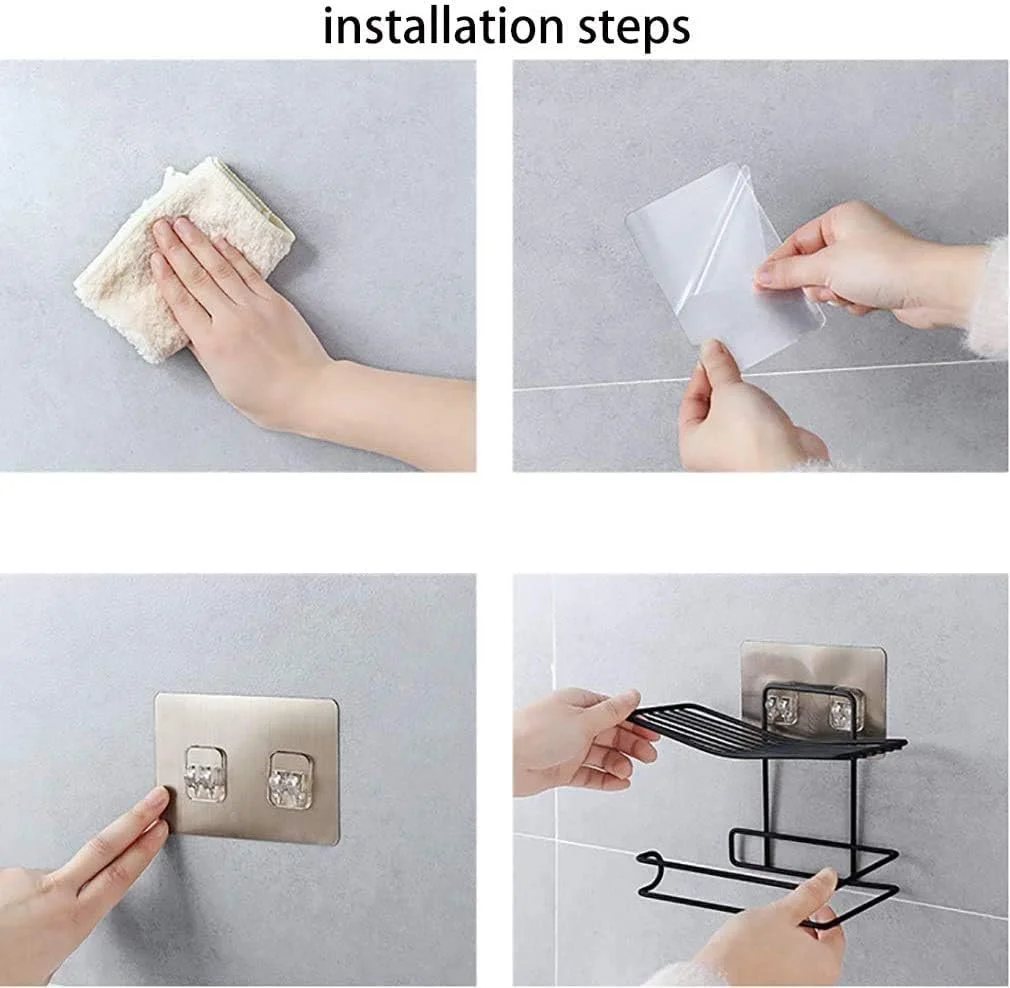 installation steps