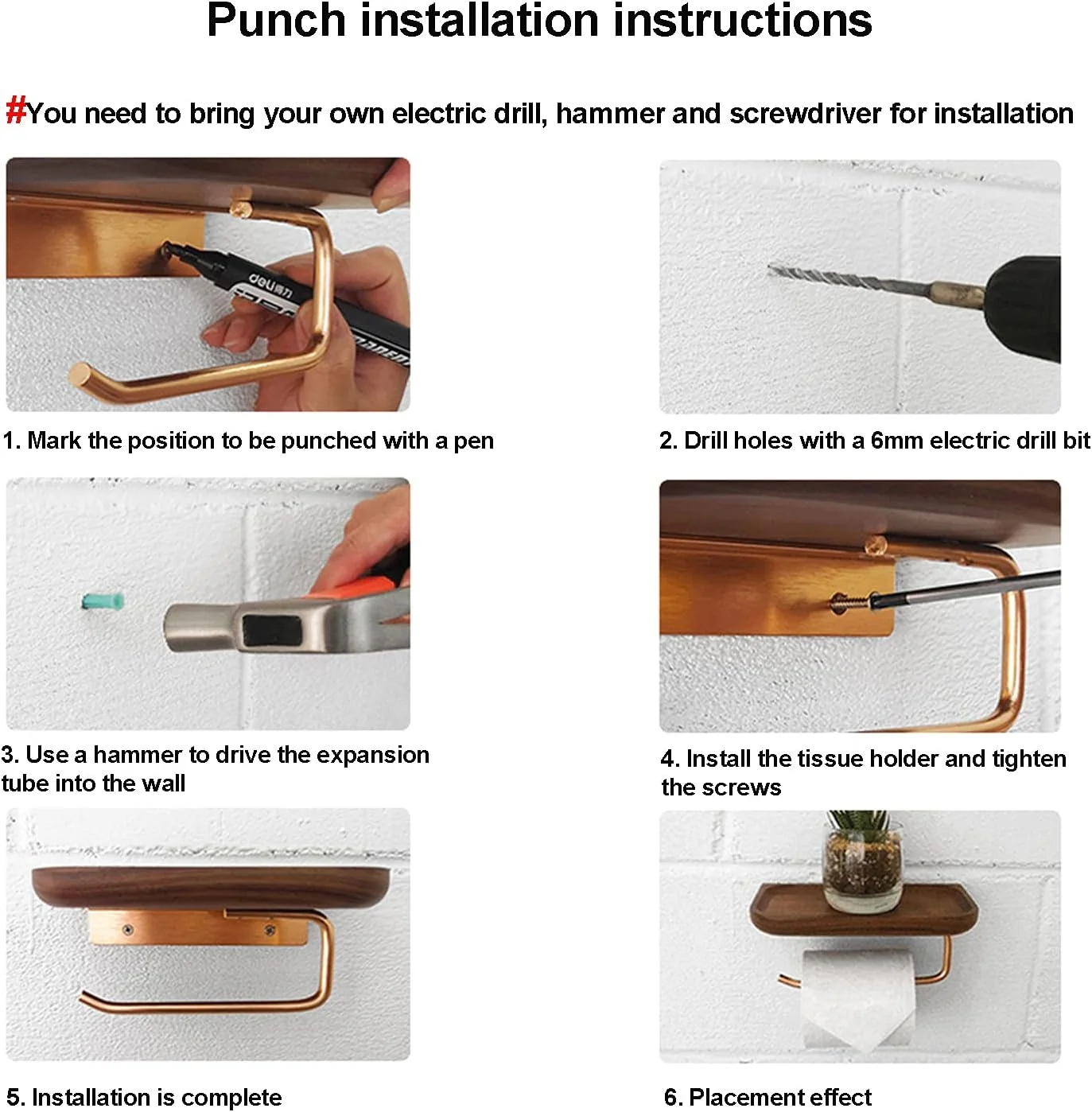 Punch installation instructions

#You need to bring your own electric drill, hammer and screwdriver for installation

deli

1. Mark the position to be punched with a pen

2. Drill holes with a 6mm electric drill bit

3. Use a hammer to drive the expansion tube into the wall

4. Install the tissue holder and tighten the screws

5. Installation is complete

6. Placement effect