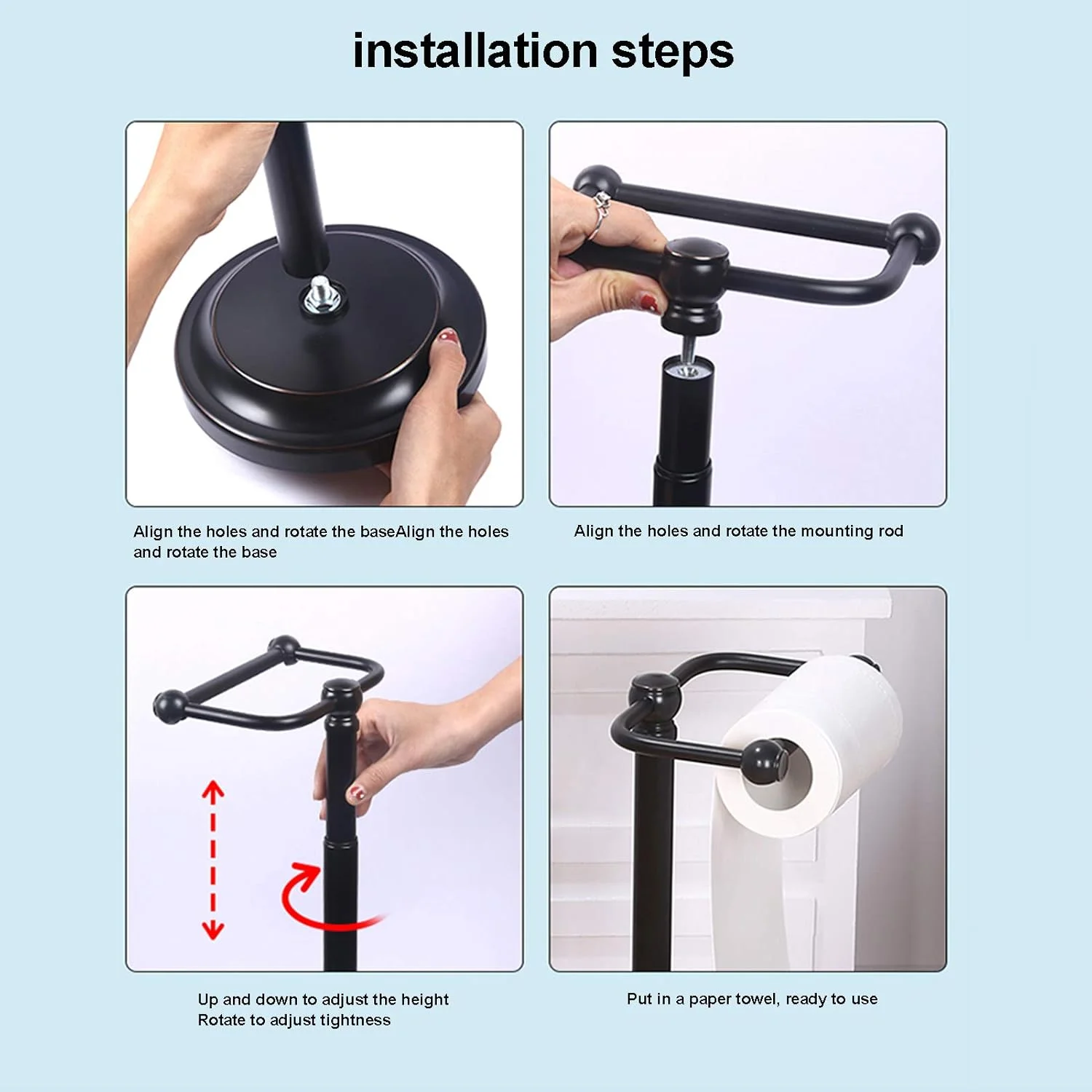 installation steps

Align the holes and rotate the baseAlign the holes and rotate the base

Align the holes and rotate the mounting rod

Up and down to adjust the height
Rotate to adjust tightness

Put in a paper towel, ready to use