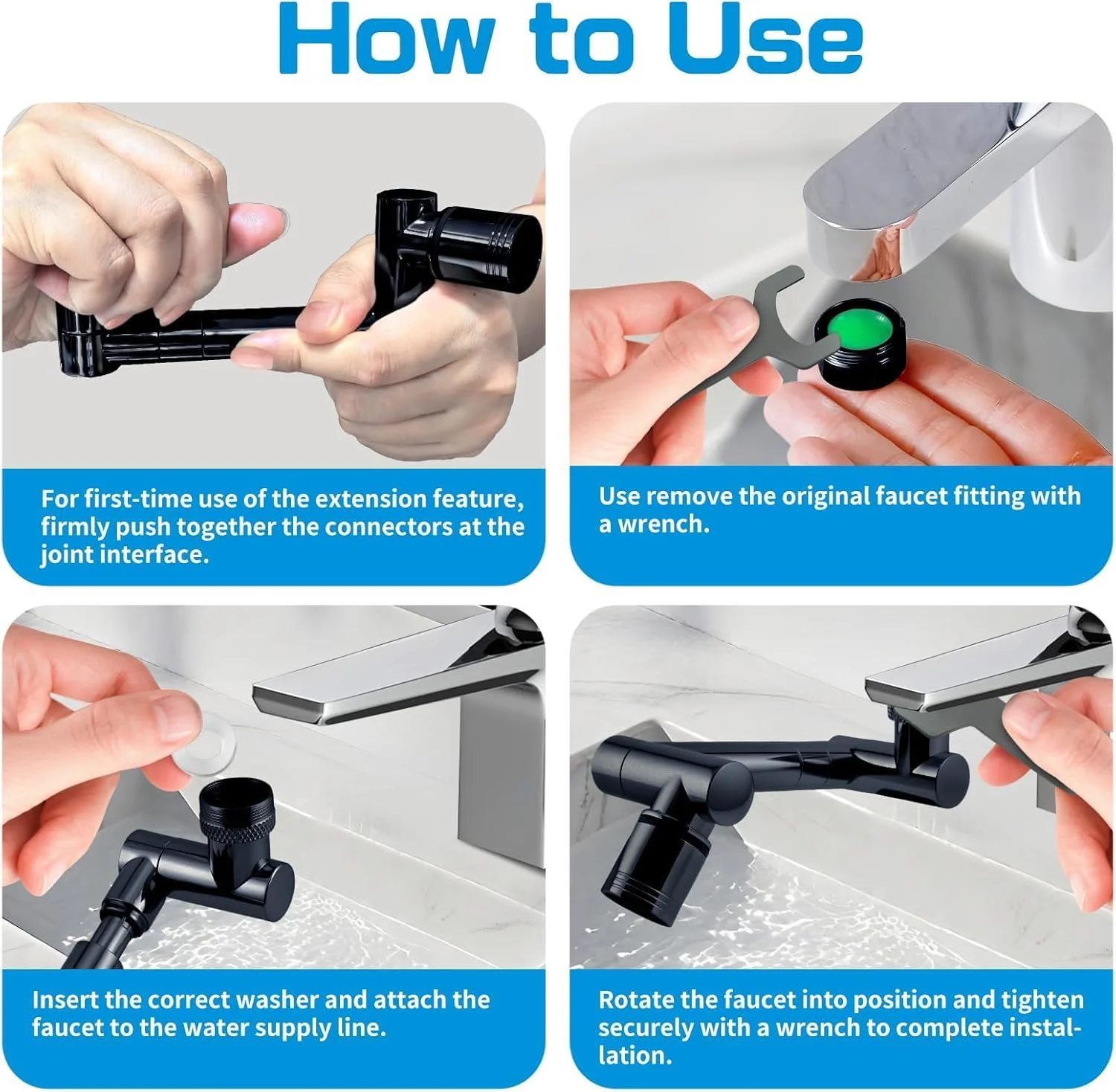 How to Use

For first-time use of the extension feature, firmly push together the connectors at the joint interface.

Use remove the original faucet fitting with a wrench.

Insert the correct washer and attach the faucet to the water supply line.

Rotate the faucet into position and tighten securely with a wrench to complete installation.