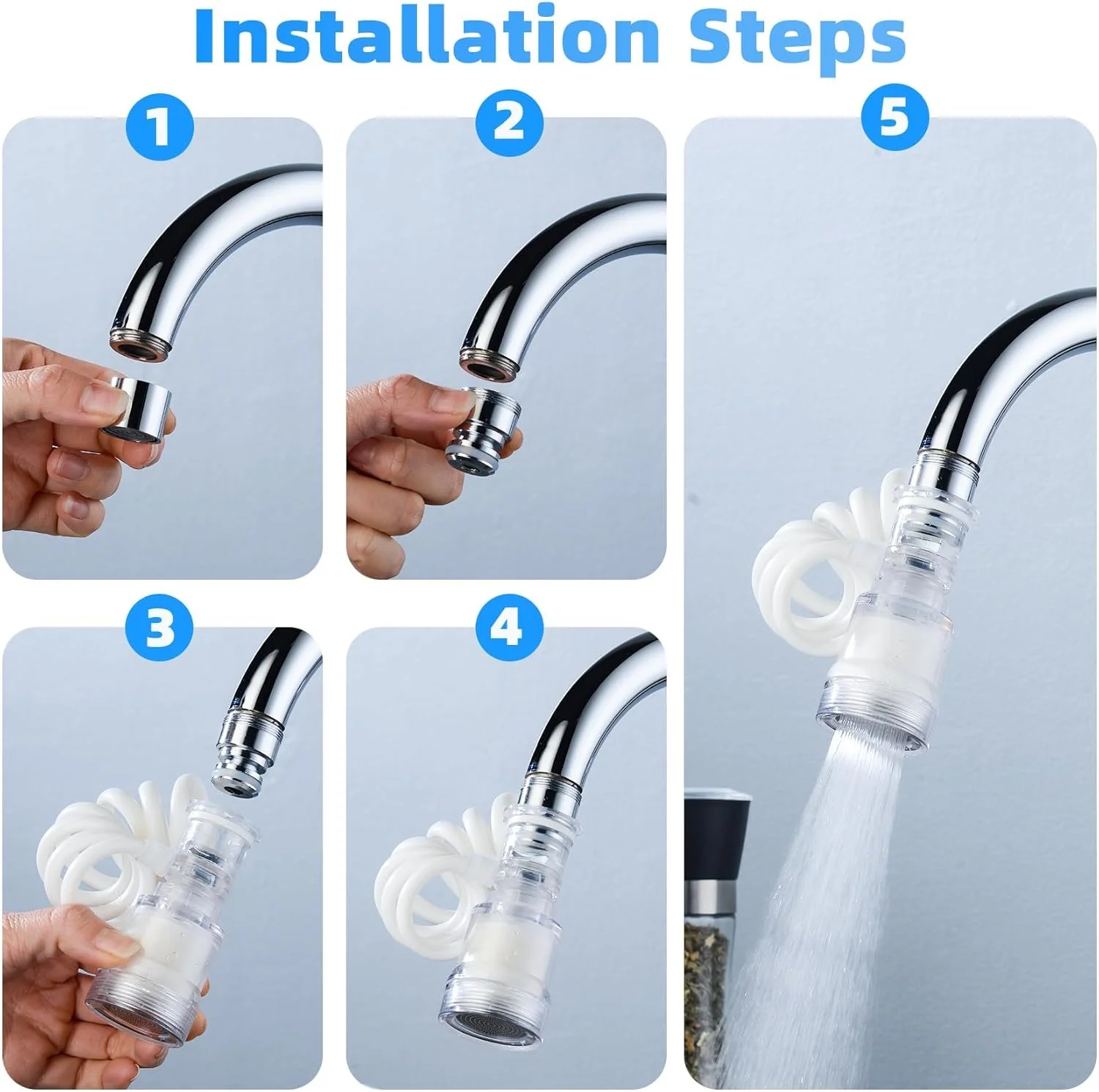 Installation Steps

1

2

5

3

4