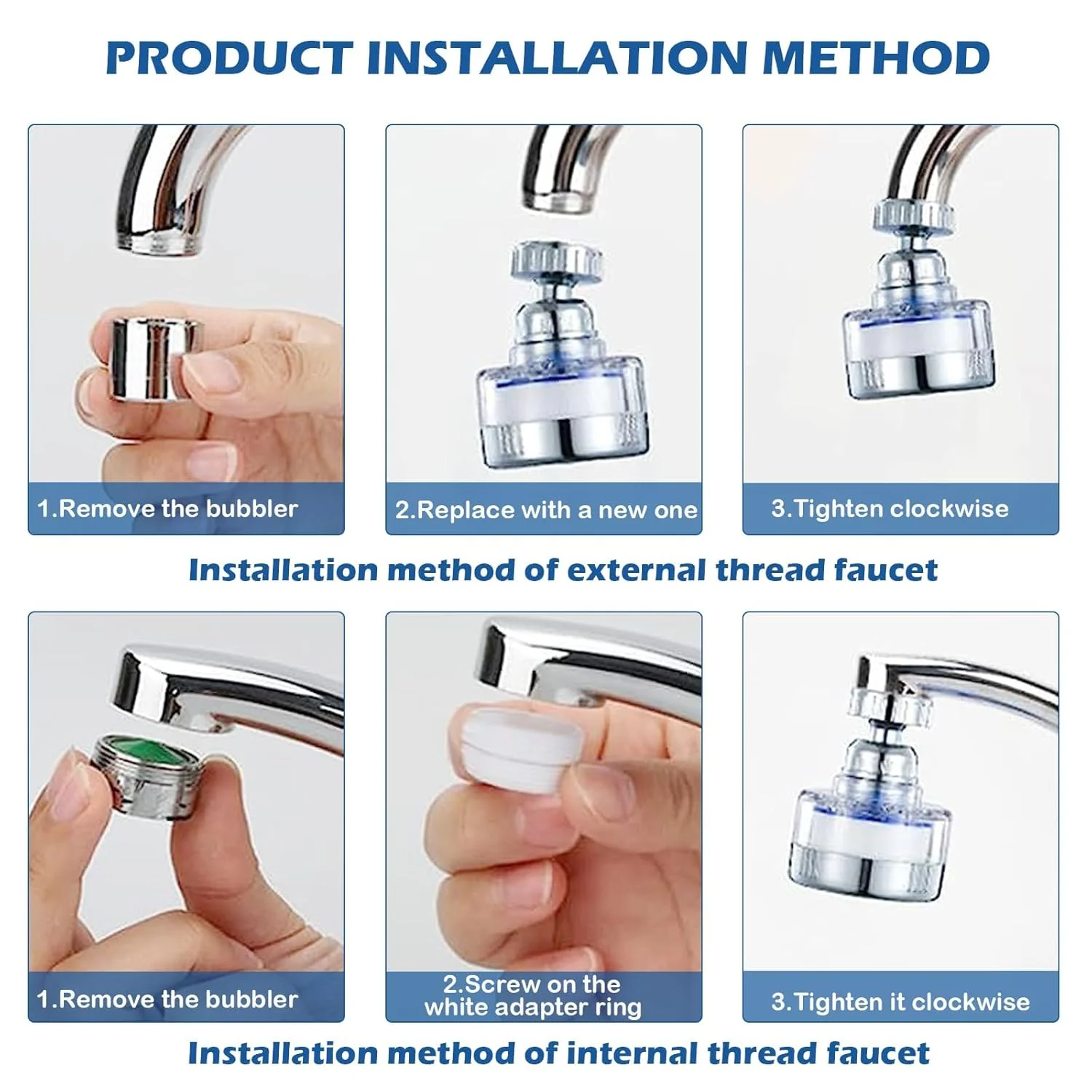 PRODUCT INSTALLATION METHOD

1.Remove the bubbler

2.Replace with a new one

3.Tighten clockwise

Installation method of external thread faucet

1.Remove the bubbler

2.Screw on the white adapter ring

3.Tighten it clockwise

Installation method of internal thread faucet