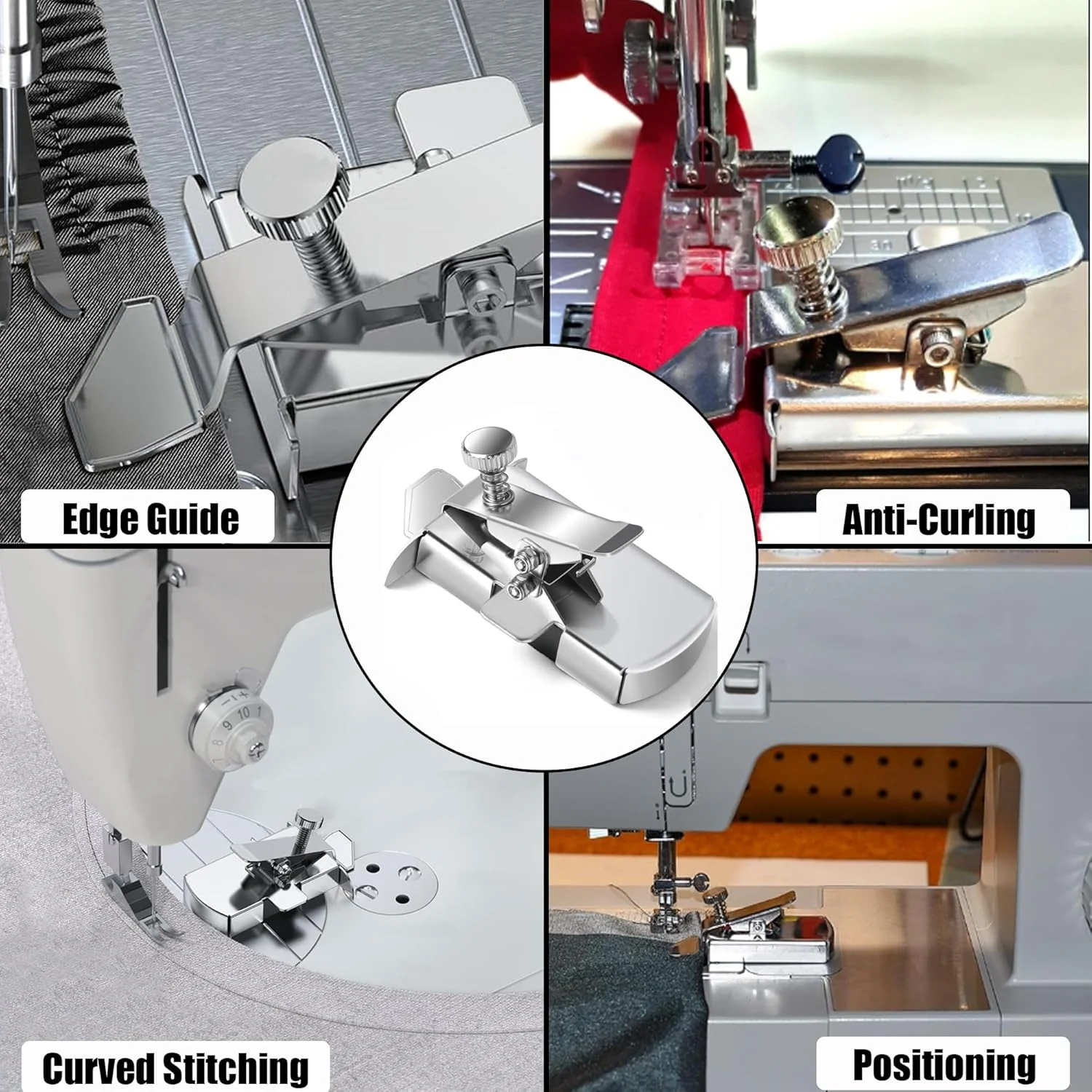 Edge Guide

Anti-Curling

Curved Stitching

Positioning