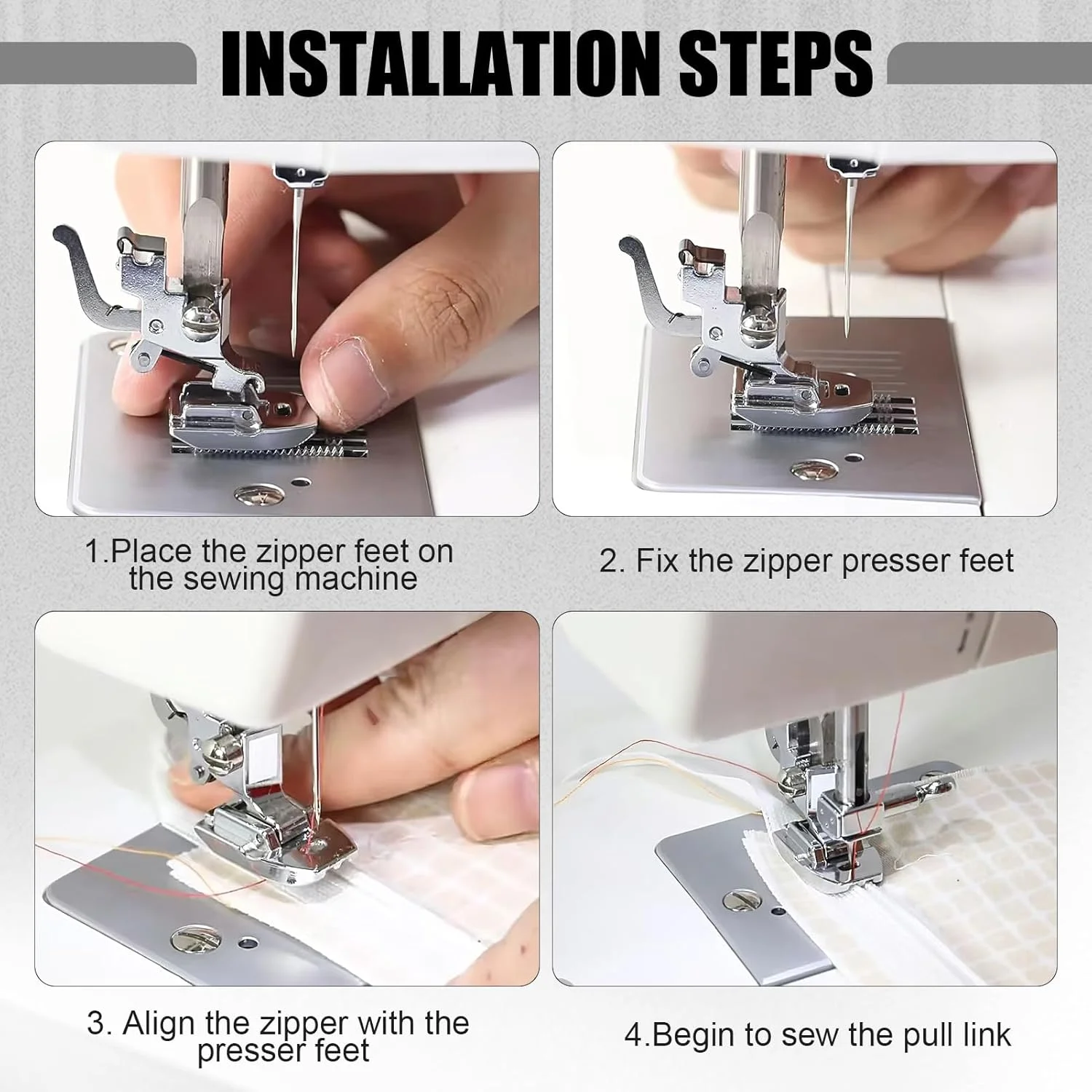 INSTALLATION STEPS

1.Place the zipper feet on the sewing machine

2. Fix the zipper presser feet

3. Align the zipper with the presser feet

4.Begin to sew the pull link