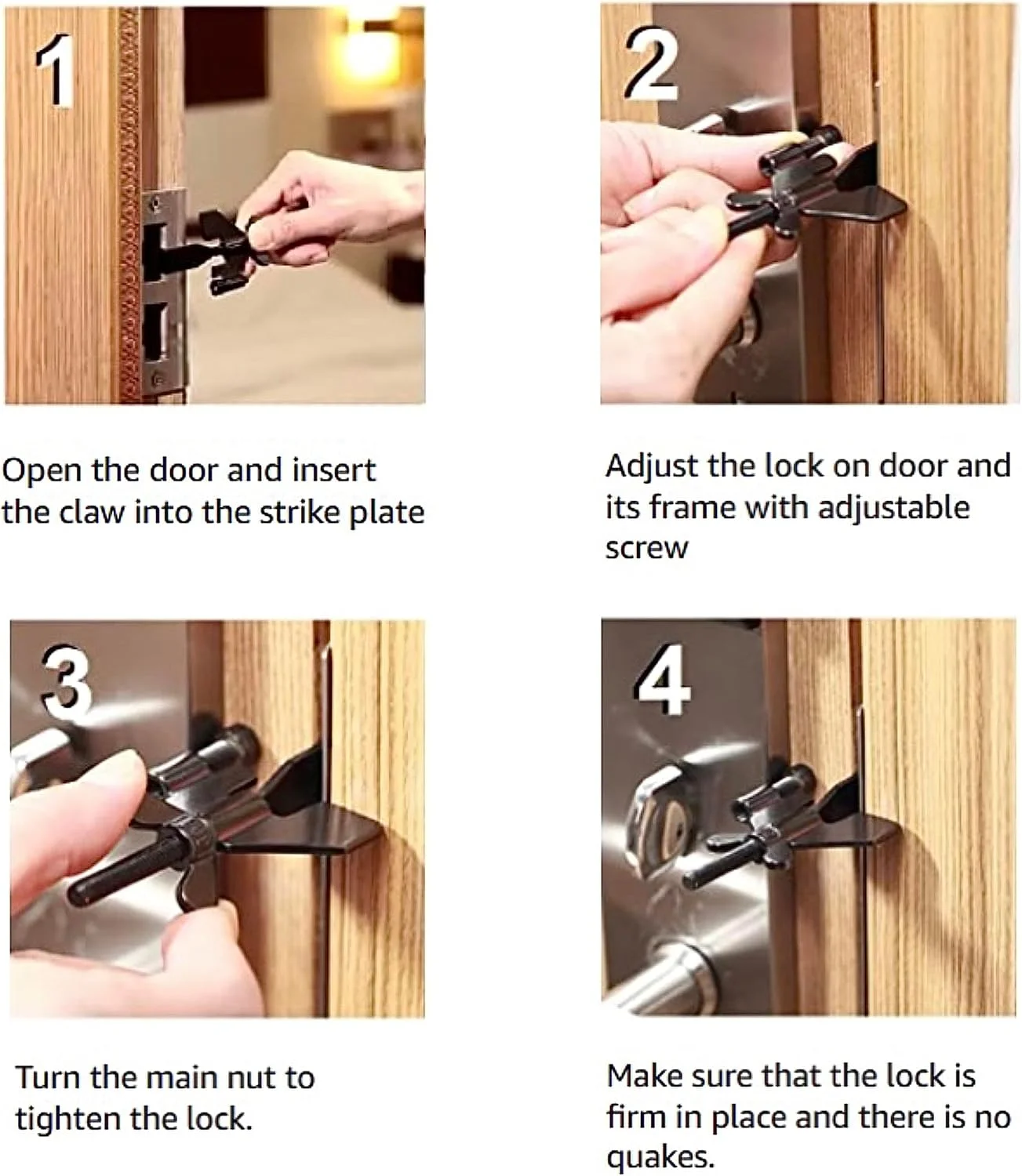 1

Open the door and insert the claw into the strike plate

2

Adjust the lock on door and its frame with adjustable screw

3

Turn the main nut to tighten the lock.

4

Make sure that the lock is firm in place and there is no quakes.