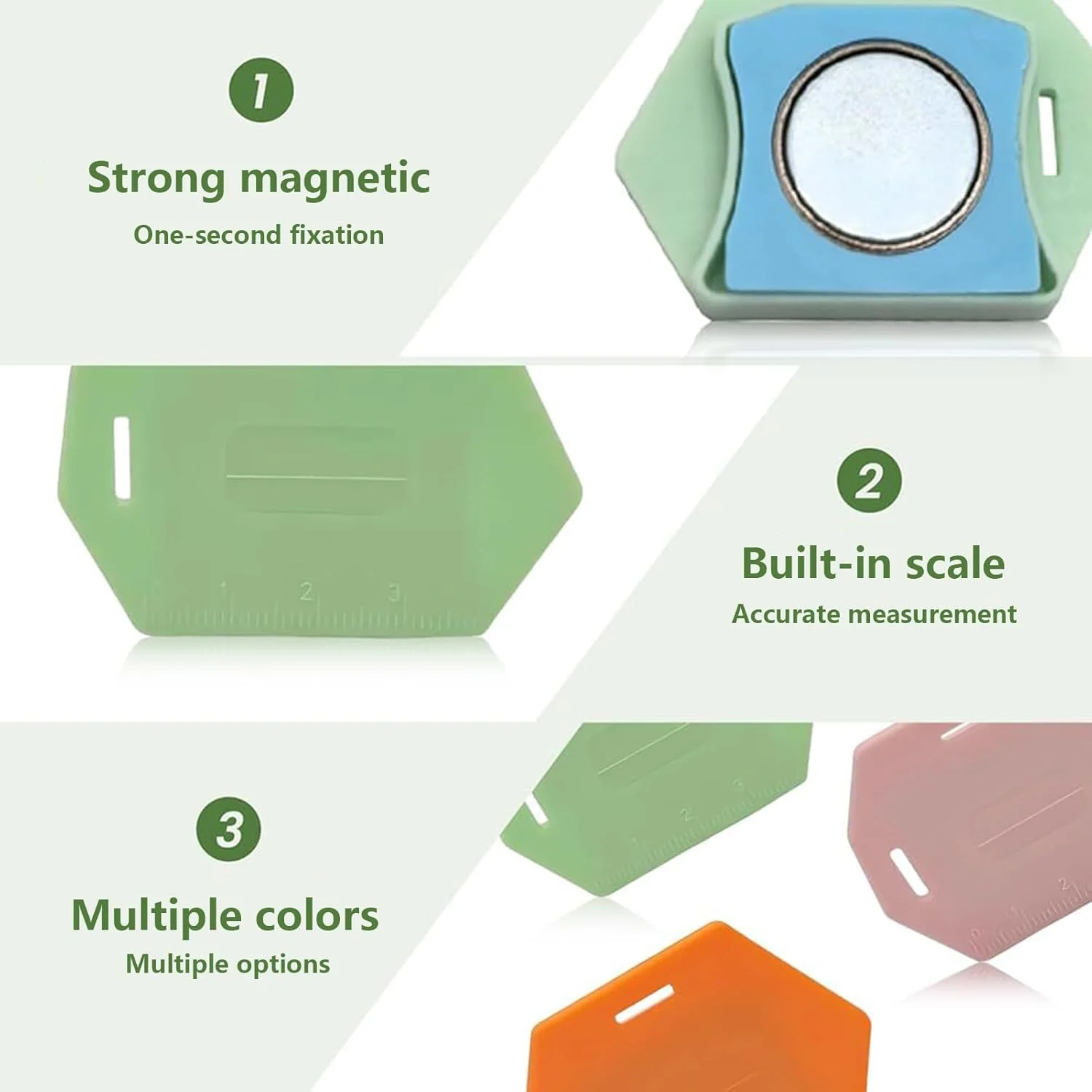 1

Strong magnetic

One-second fixation

1 2 3

2

Built-in scale

Accurate measurement

3

Multiple colors

Multiple options

1 2 3

1 2