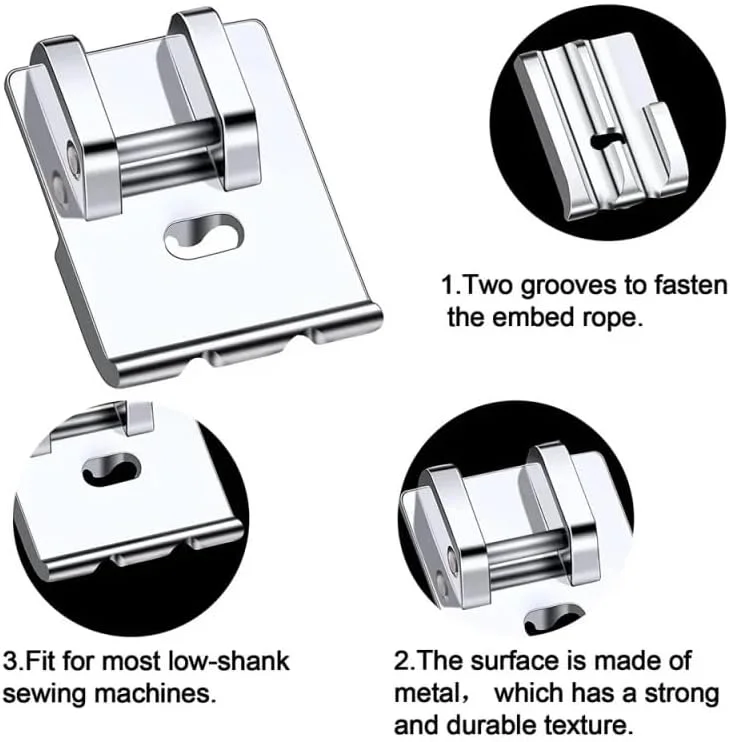 1.Two grooves to fasten the embed rope.

3.Fit for most low-shank sewing machines.

2.The surface is made of metal， which has a strong and durable texture.