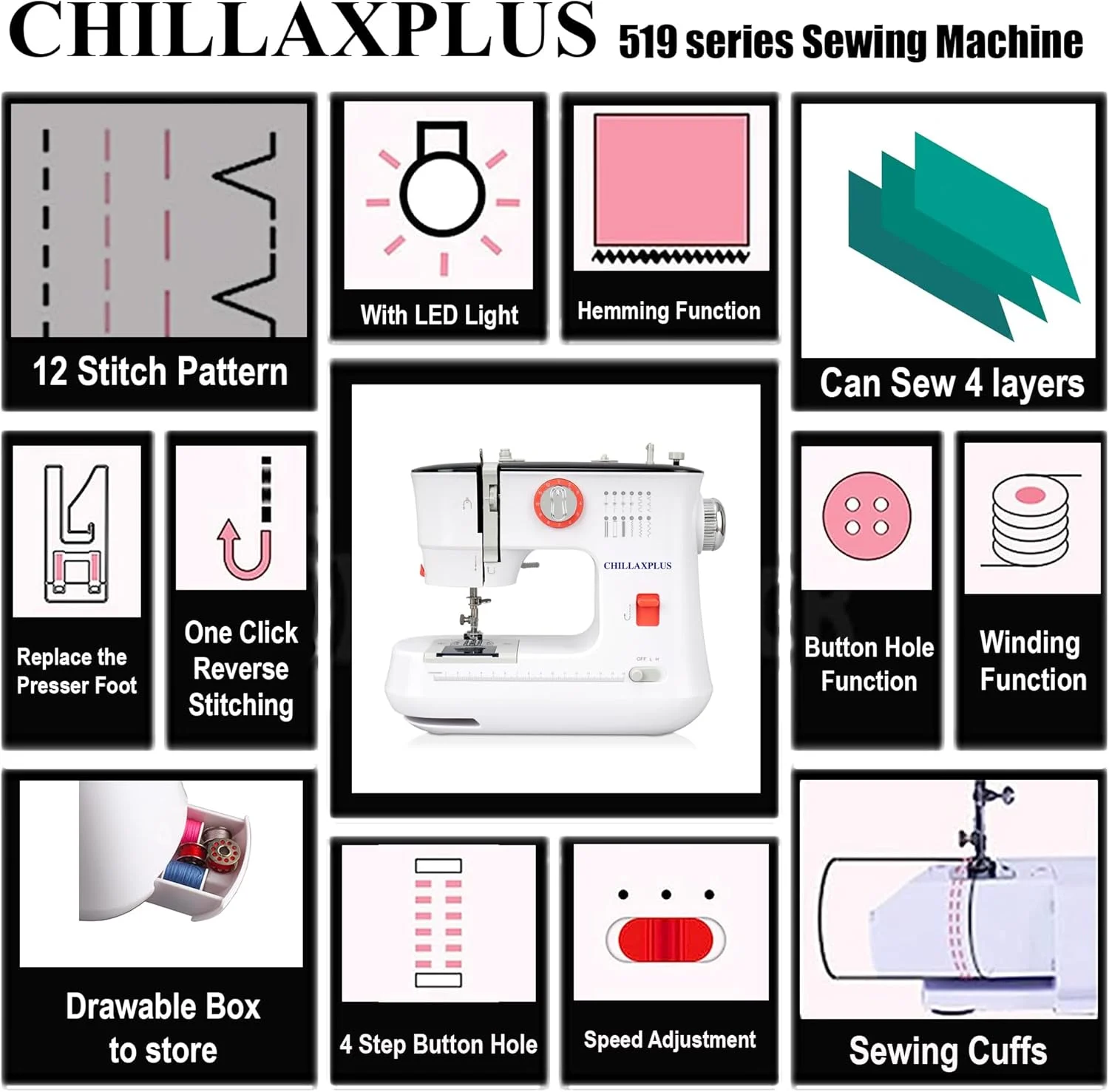 CHILLAXPLUS 519 series Sewing Machine

12 Stitch Pattern

With LED Light

Hemming Function

Can Sew 4 layers

Replace the Presser Foot

One Click Reverse Stitching

CHILLAXPLUS

OFF L H

Button Hole Function

Winding Function

Drawable Box to store

4 Step Button Hole

Speed Adjustment

Sewing Cuffs