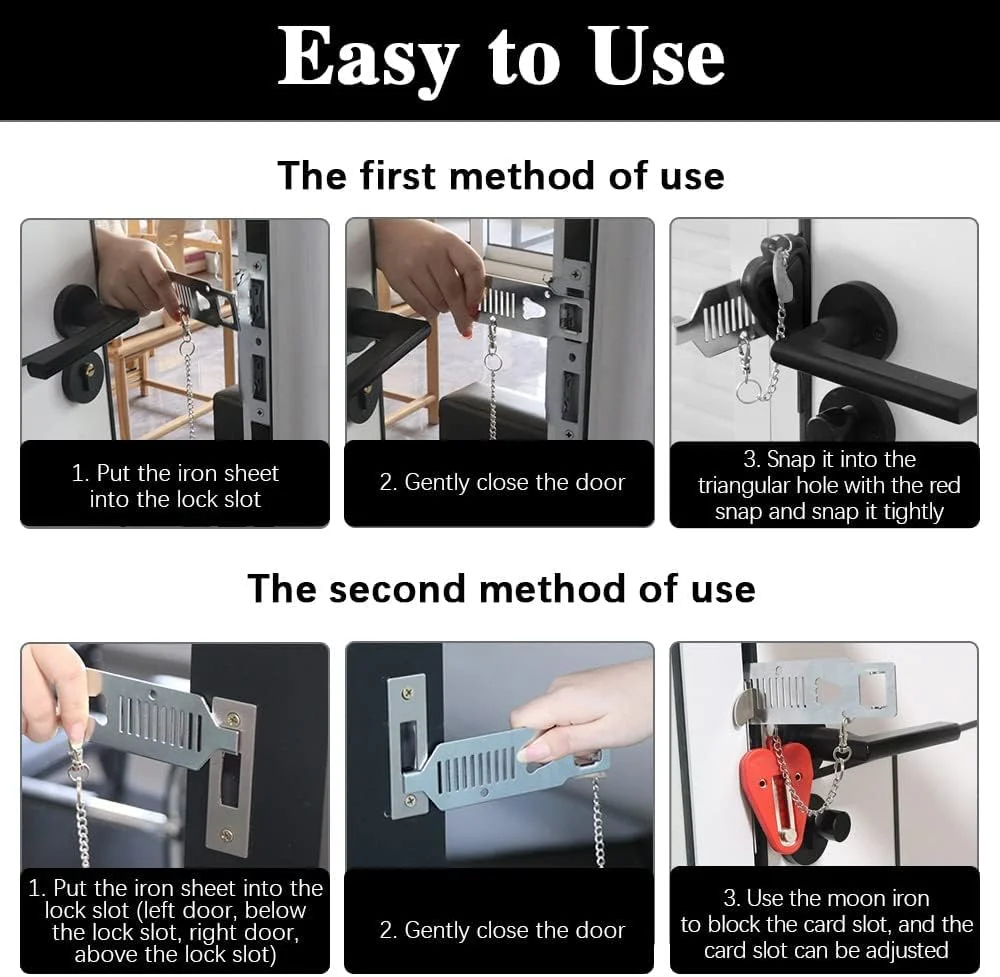 Easy to Use

The first method of use

1. Put the iron sheet into the lock slot

2. Gently close the door

3. Snap it into the triangular hole with the red snap and snap it tightly

The second method of use

1. Put the iron sheet into the lock slot (left door, below the lock slot, right door, above the lock slot)

2. Gently close the door

3. Use the moon iron to block the card slot, and the card slot can be adjusted