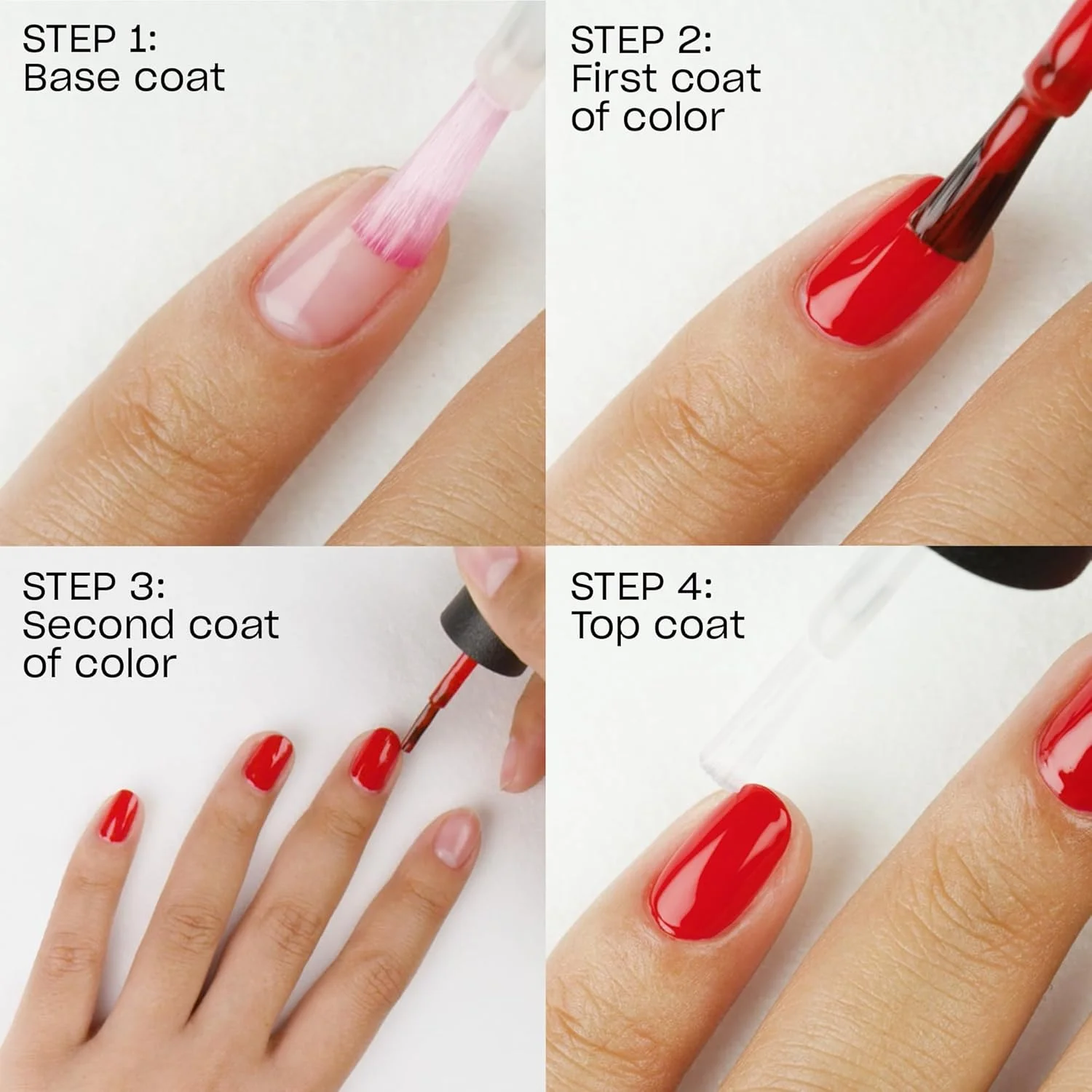 STEP 1:
Base coat

STEP 2:
First coat of color

STEP 3:
Second coat of color

STEP 4:
Top coat