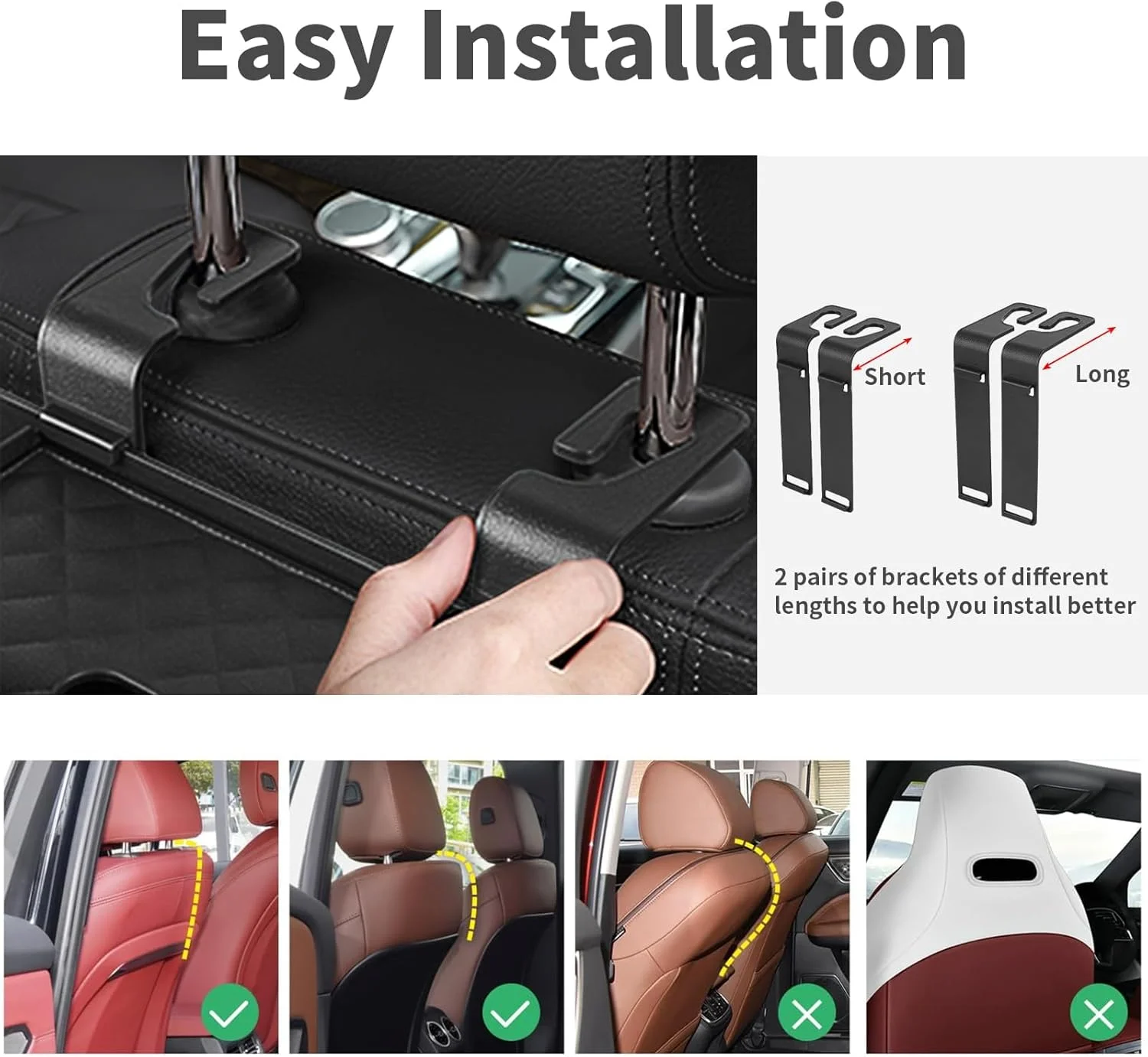 Easy Installation

Short

Long

2 pairs of brackets of different lengths to help you install better