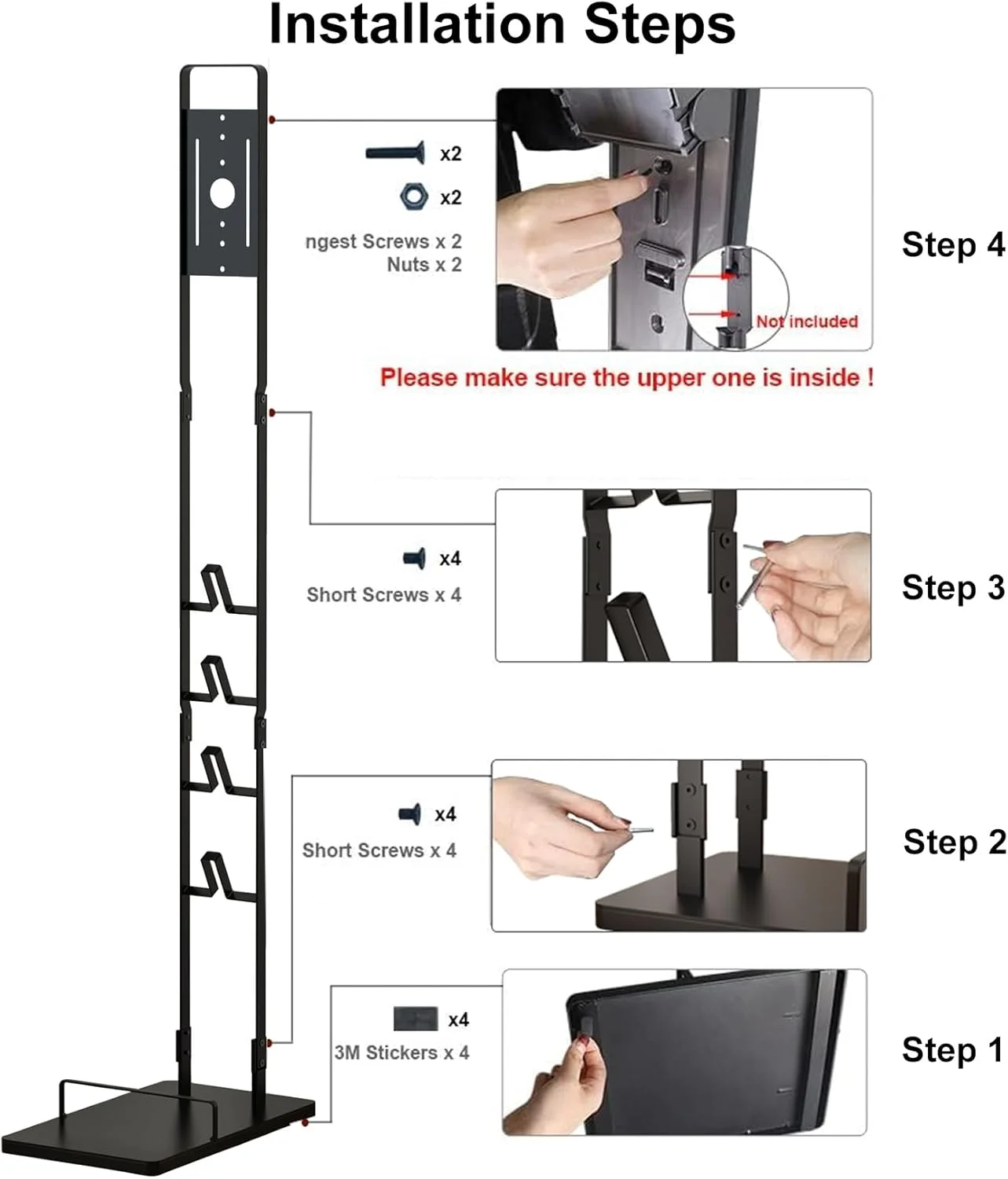 Installation Steps

x2

x2

ngest Screws x 2
Nuts x 2

Not included

Step 4

Please make sure the upper one is inside !

x4

Short Screws x 4

Step 3

x4

Short Screws x 4

Step 2

x4

3M Stickers x 4

Step 1