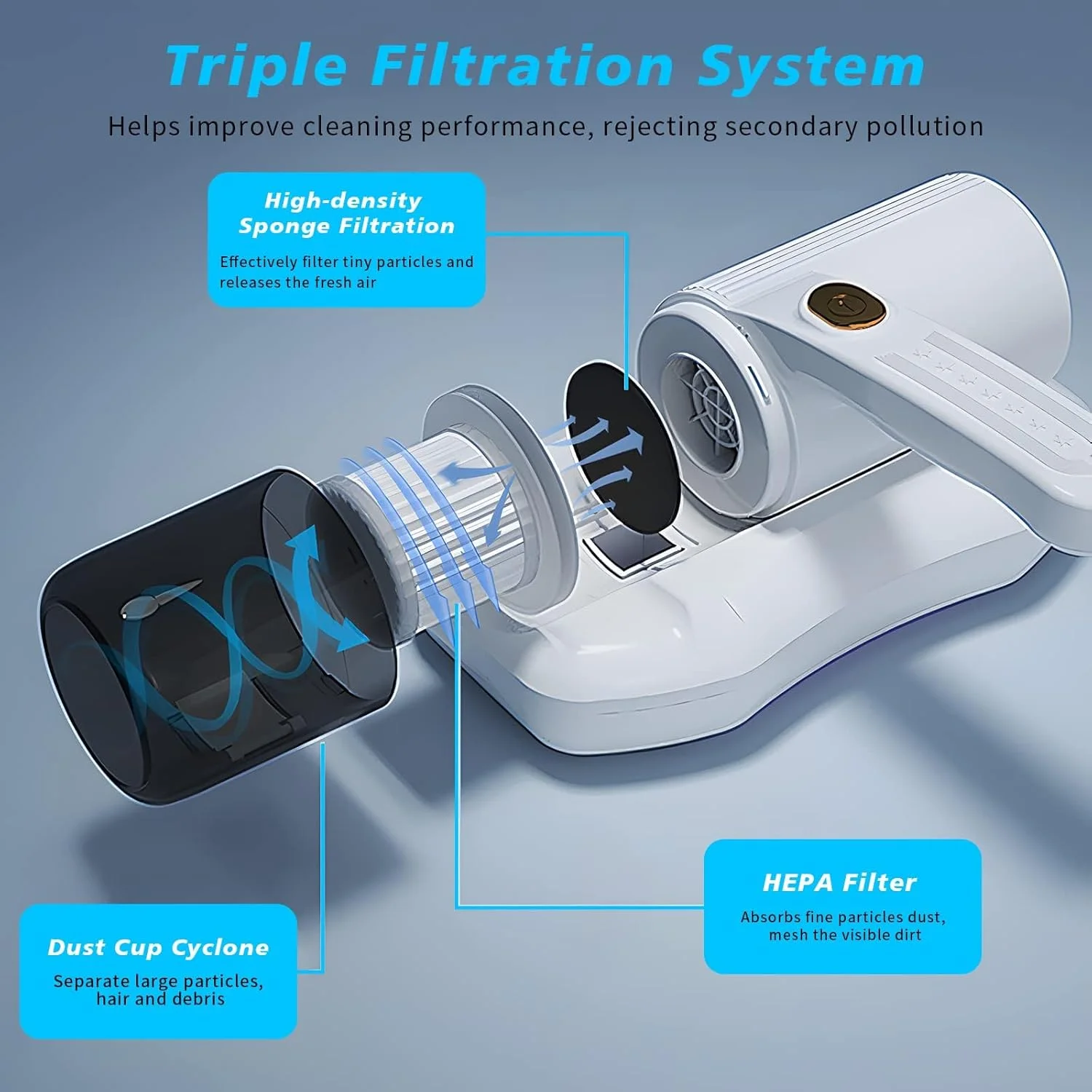 Triple Filtration System

Helps improve cleaning performance, rejecting secondary pollution

High-density Sponge Filtration

Effectively filter tiny particles and releases the fresh air

HEPA Filter

Absorbs fine particles dust, mesh the visible dirt

Dust Cup Cyclone

Separate large particles, hair and debris