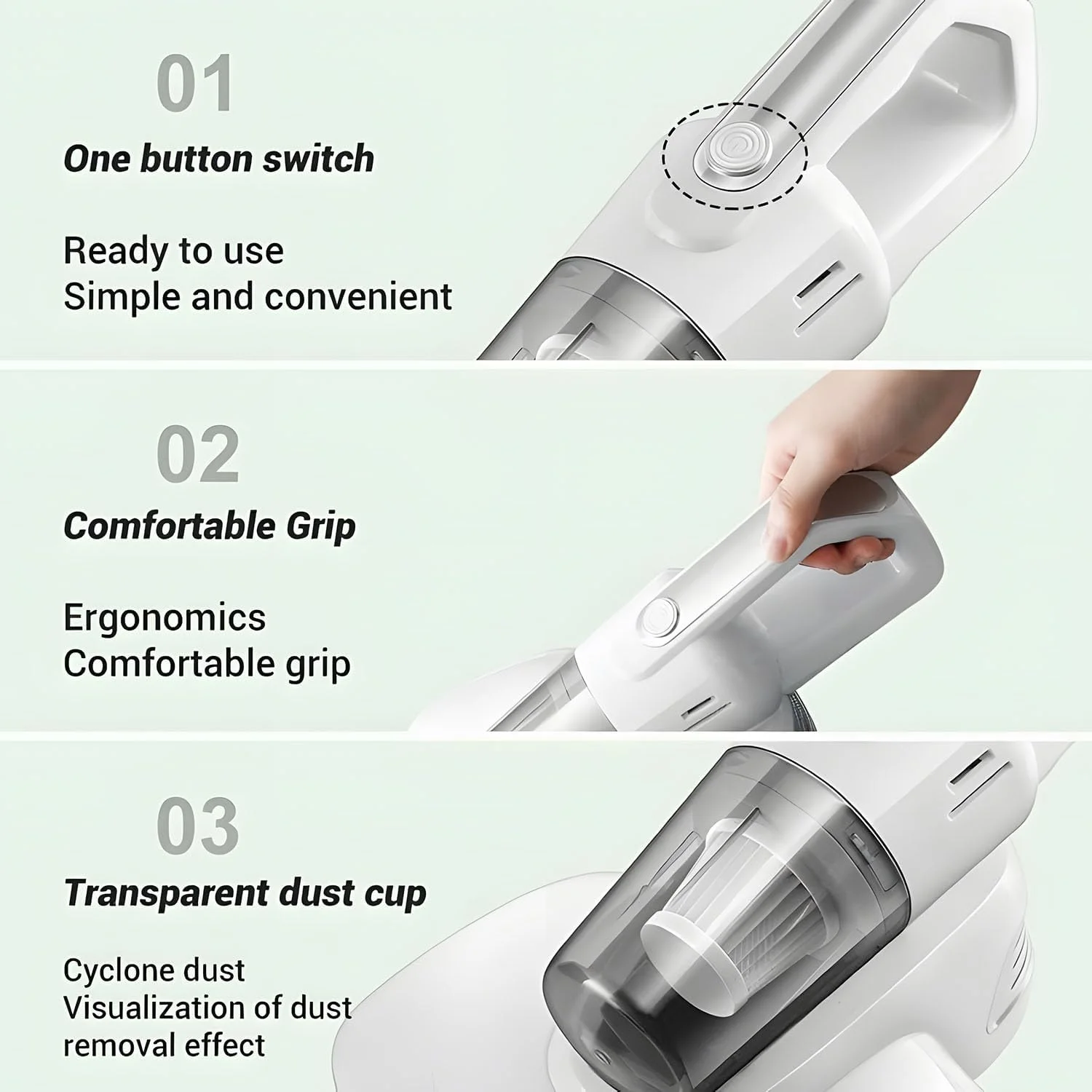 01

One button switch

Ready to use
Simple and convenient

02

Comfortable Grip

Ergonomics
Comfortable grip

03

Transparent dust cup

Cyclone dust
Visualization of dust removal effect