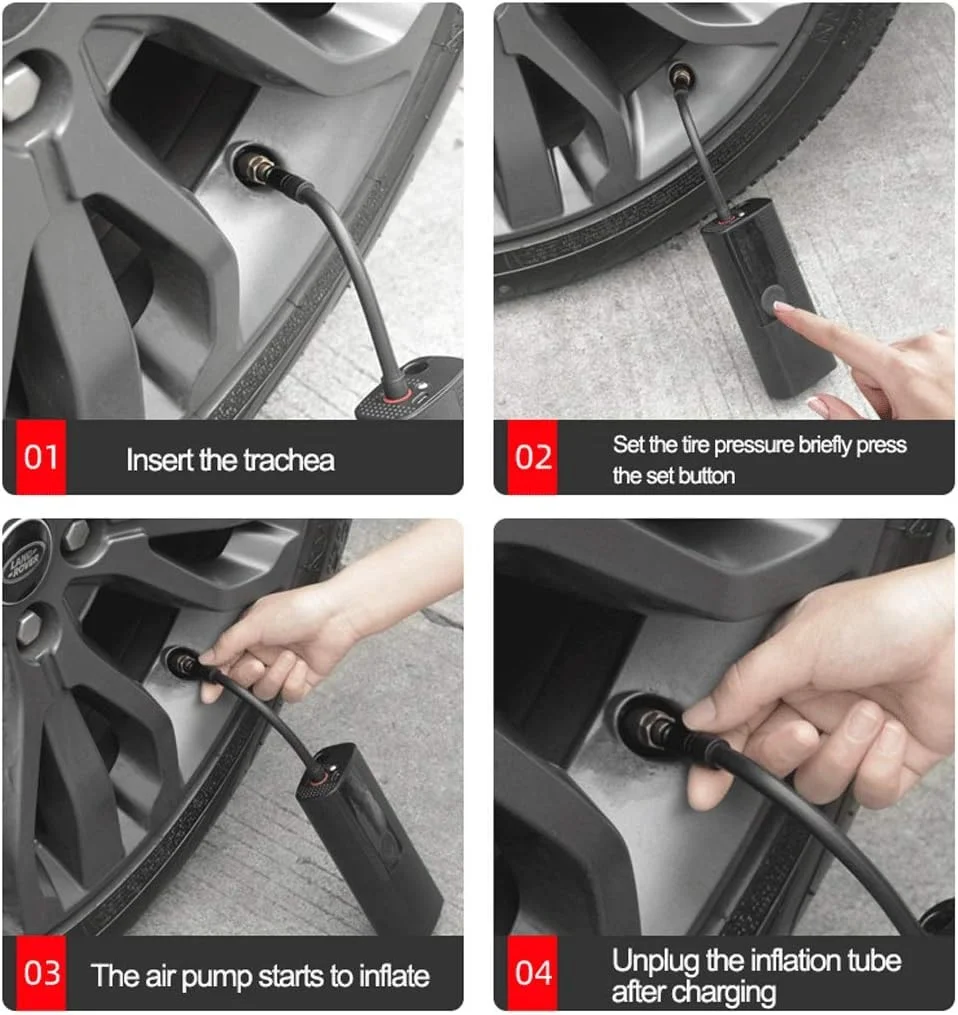 01 Insert the trachea

02 Set the tire pressure briefly press the set button

LAND ROVER

03 The air pump starts to inflate

04 Unplug the inflation tube after charging