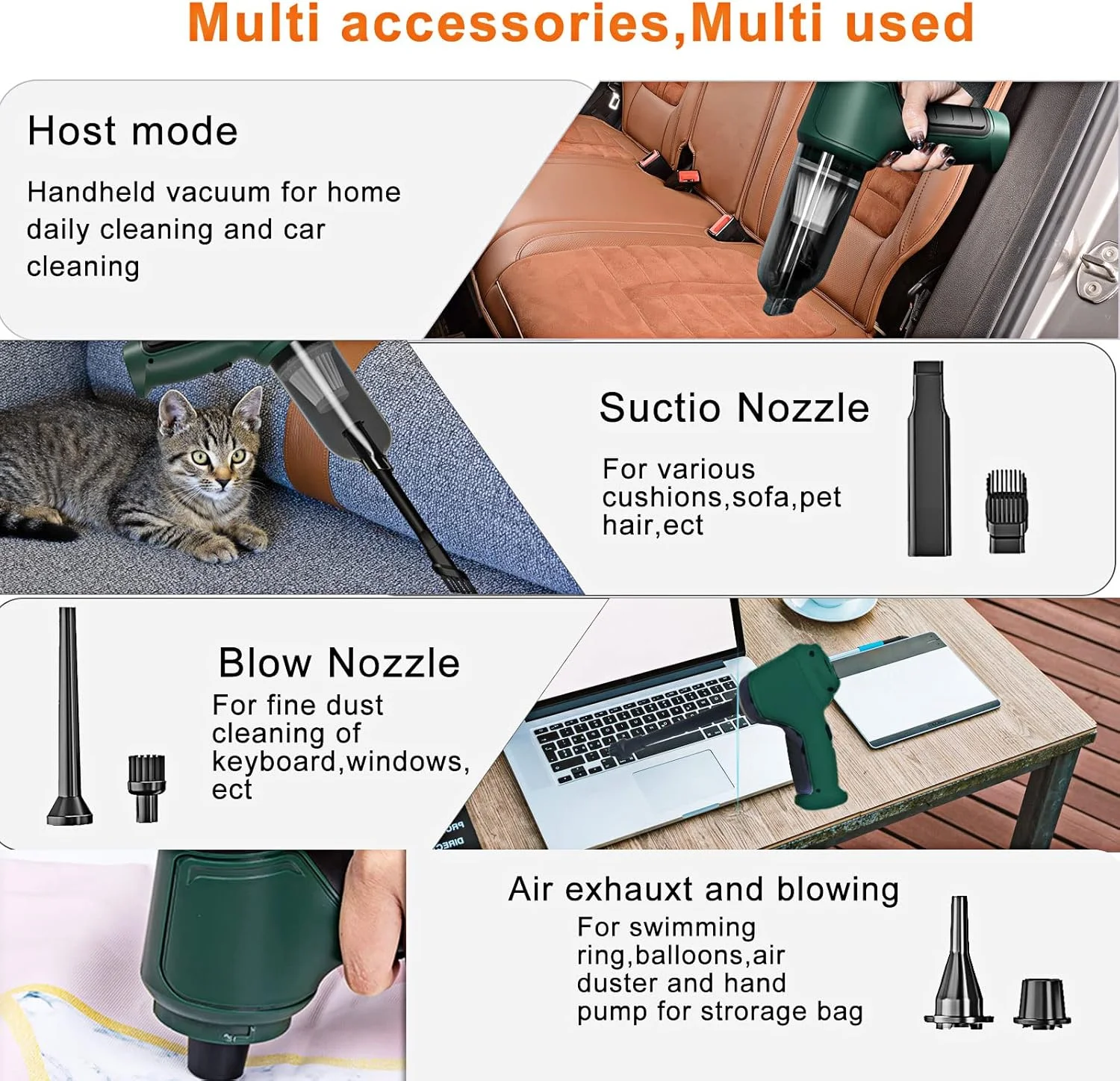 Multi accessories,Multi used

Host mode

Handheld vacuum for home daily cleaning and car cleaning

Suctio Nozzle

For various cushions,sofa,pet hair,ect

Blow Nozzle

For fine dust cleaning of keyboard,windows, ect

Air exhauxt and blowing

For swimming ring,balloons,air duster and hand pump for strorage bag