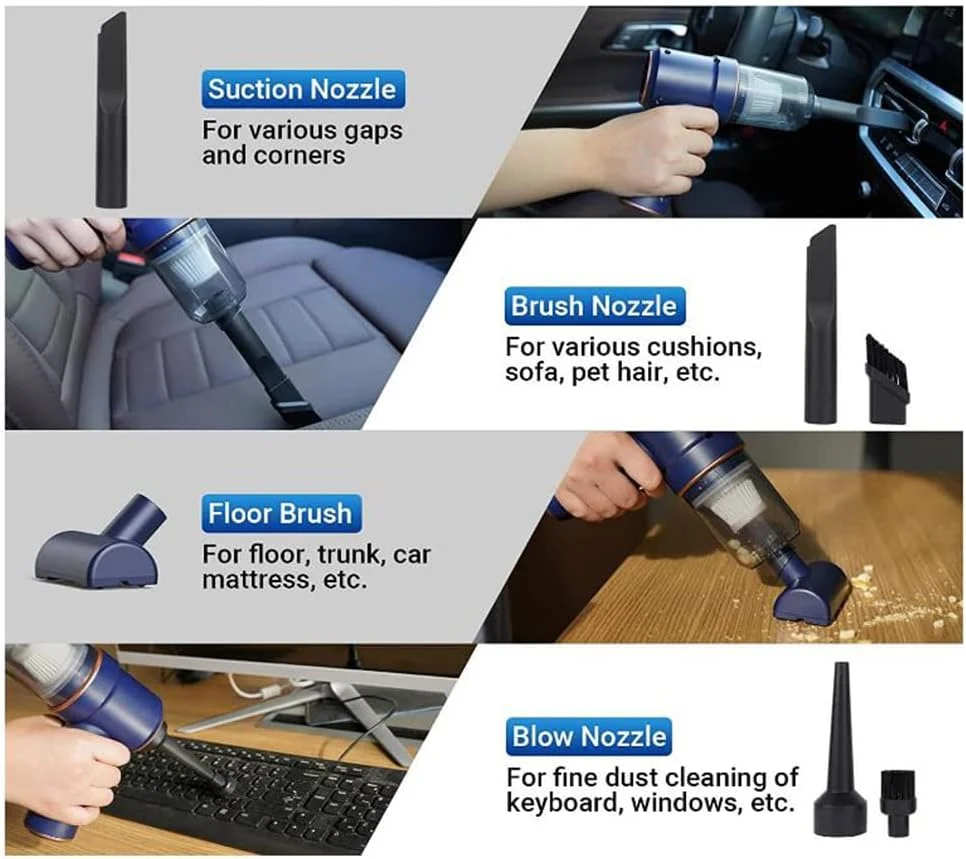 Suction Nozzle
For various gaps and corners

Brush Nozzle
For various cushions, sofa, pet hair, etc.

Floor Brush
For floor, trunk, car mattress, etc.

Blow Nozzle
For fine dust cleaning of keyboard, windows, etc.