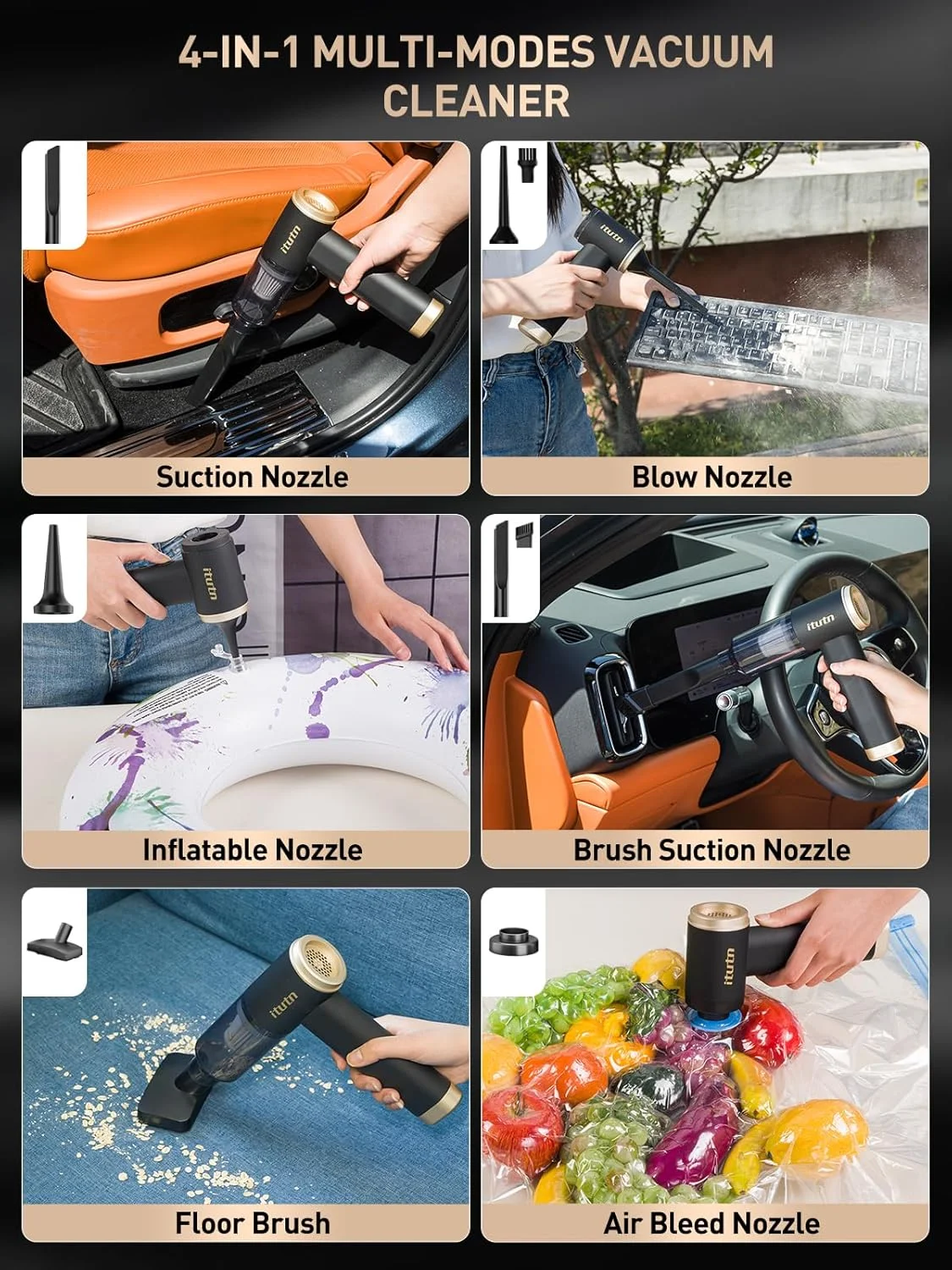 4-IN-1 MULTI-MODES VACUUM CLEANER

itutn

Suction Nozzle

itutn

Blow Nozzle

itutn

Inflatable Nozzle

itutn

Brush Suction Nozzle

itutn

Floor Brush

itutn

Air Bleed Nozzle