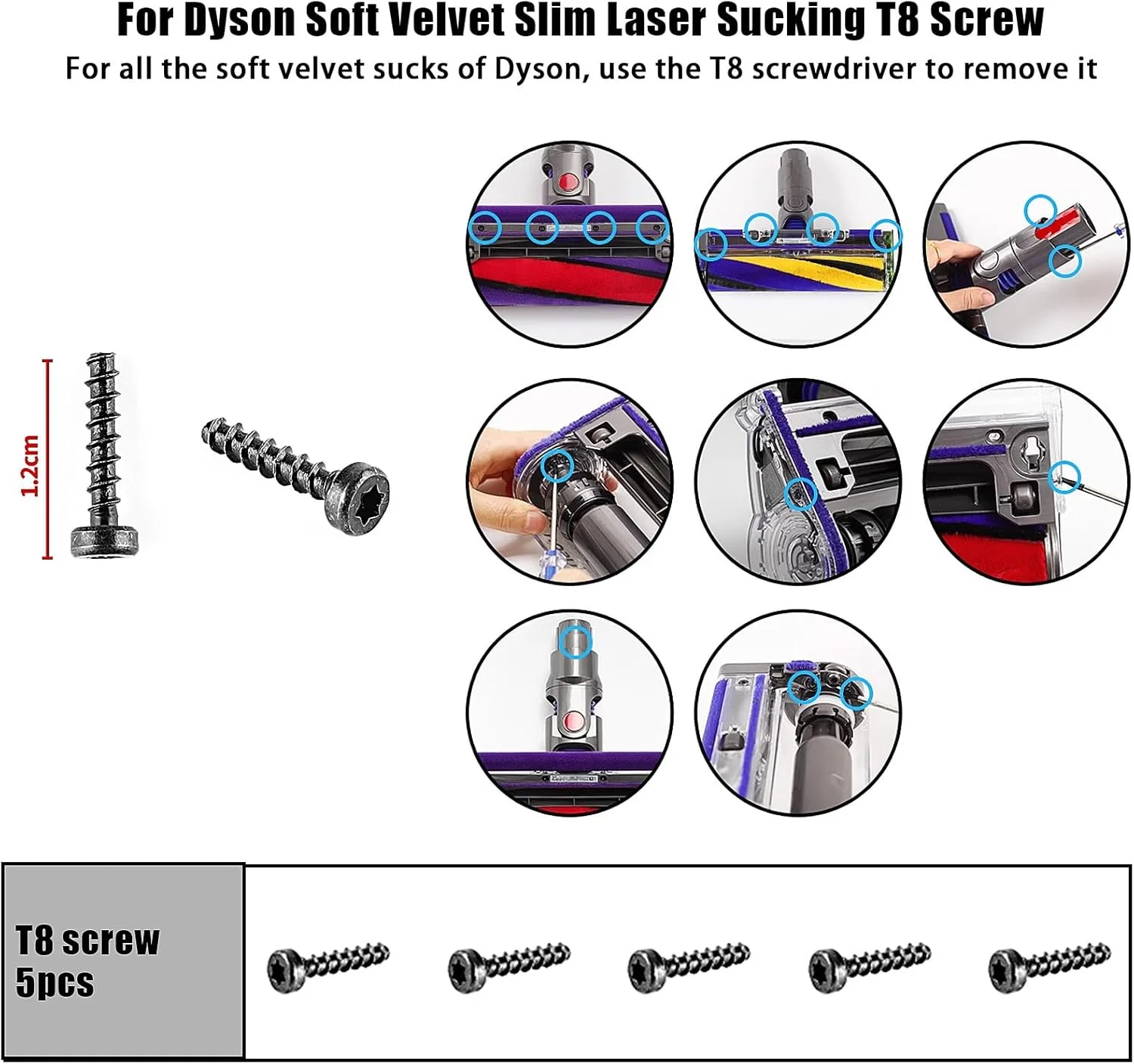 For Dyson Soft Velvet Slim Laser Sucking T8 Screw

For all the soft velvet sucks of Dyson, use the T8 screwdriver to remove it

1.2cm

T8 screw
5pcs