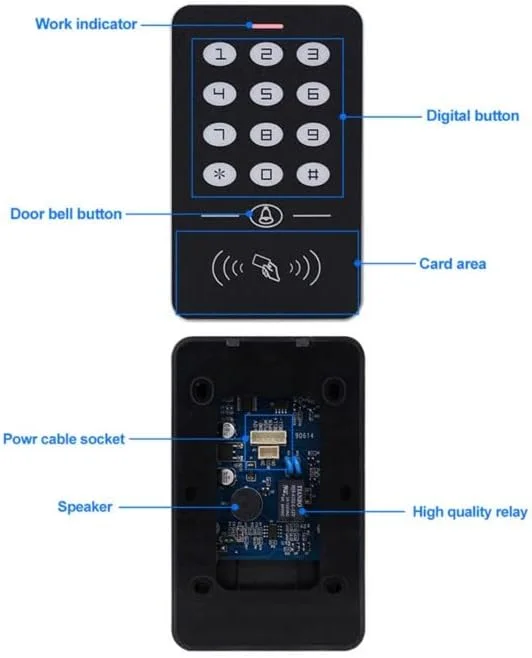 Work indicator

1 2 3
4 5 6
7 8 9
* 0 #

Digital button

Door bell button

Card area

Powr cable socket

90614

Speaker

High quality relay