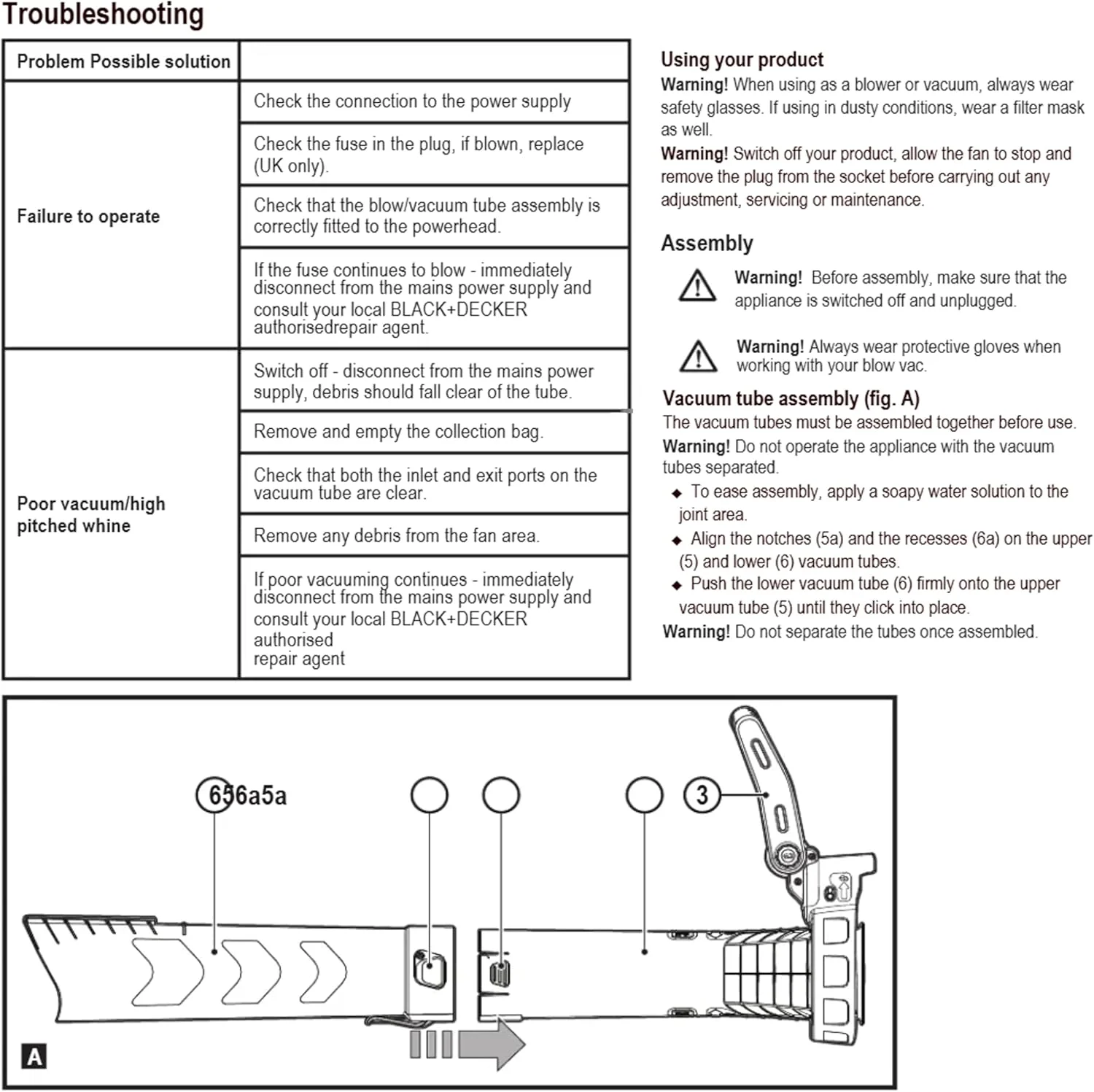 Troubleshooting

| Problem Possible solution | |
|---|---|
| Failure to operate | Check the connection to the power supply |
| | Check the fuse in the plug, if blown, replace (UK only). |
| | Check that the blow/vacuum tube assembly is correctly fitted to the powerhead. |
| | If the fuse continues to blow - immediately disconnect from the mains power supply and consult your local BLACK+DECKER authorisedrepair agent. |
| Poor vacuum/high pitched whine | Switch off - disconnect from the mains power supply, debris should fall clear of the tube. |
| | Remove and empty the collection bag. |
| | Check that both the inlet and exit ports on the vacuum tube are clear. |
| | Remove any debris from the fan area. |
| | If poor vacuuming continues - immediately disconnect from the mains power supply and consult your local BLACK+DECKER authorised repair agent |

Using your product
Warning! When using as a blower or vacuum, always wear safety glasses. If using in dusty conditions, wear a filter mask as well.
Warning! Switch off your product, allow the fan to stop and remove the plug from the socket before carrying out any adjustment, servicing or maintenance.

Assembly
Warning! Before assembly, make sure that the appliance is switched off and unplugged.

Warning! Always wear protective gloves when working with your blow vac.

Vacuum tube assembly (fig. A)
The vacuum tubes must be assembled together before use.
Warning! Do not operate the appliance with the vacuum tubes separated.
◆ To ease assembly, apply a soapy water solution to the joint area.
◆ Align the notches (5a) and the recesses (6a) on the upper (5) and lower (6) vacuum tubes.
◆ Push the lower vacuum tube (6) firmly onto the upper vacuum tube (5) until they click into place.
Warning! Do not separate the tubes once assembled.

656a5a
3
A