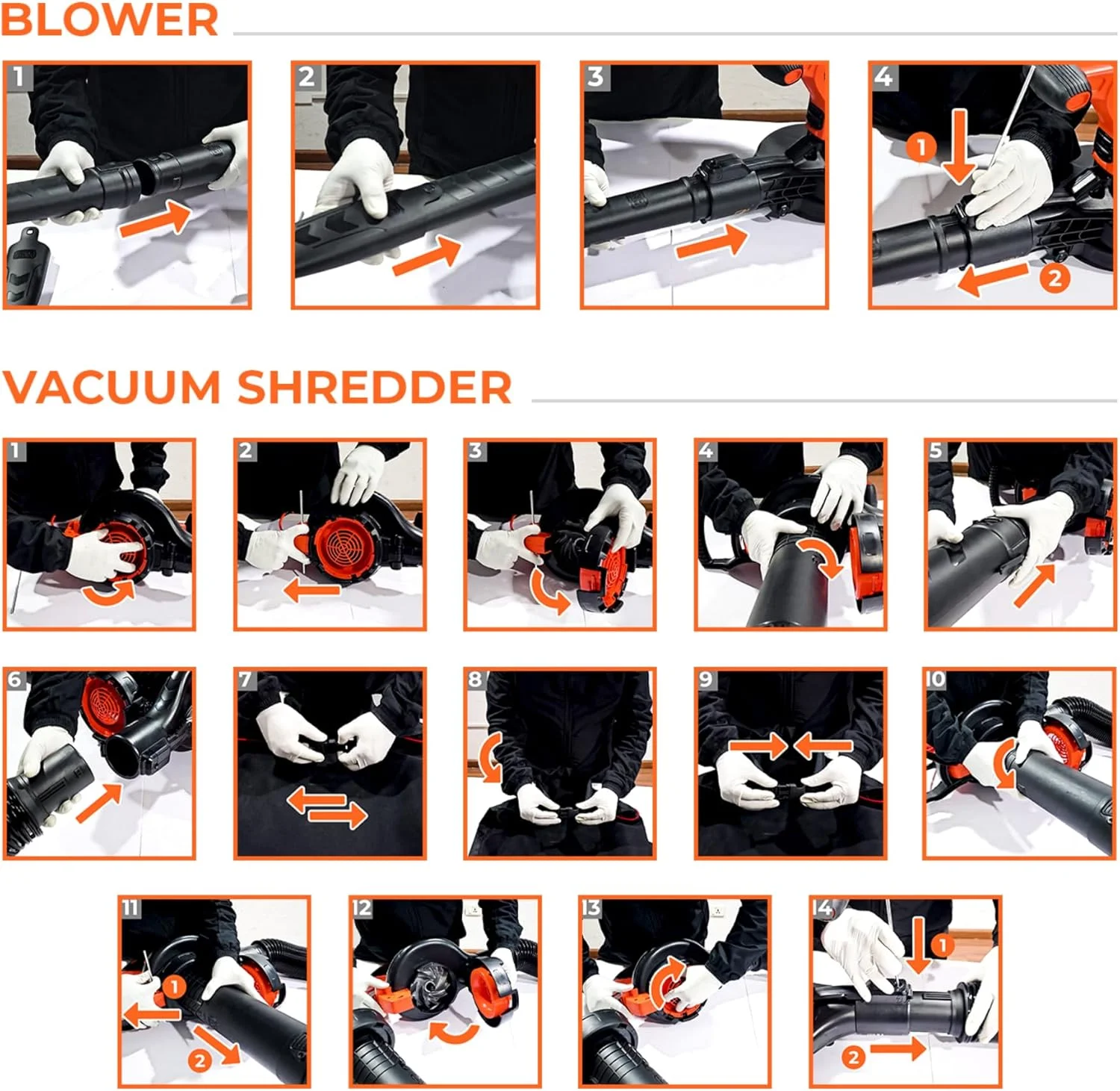 BLOWER

1

2

3

4
1
2

VACUUM SHREDDER

1

2

3

4

5

6

7

8

9

10

11
1
2

12

13

14
1
2