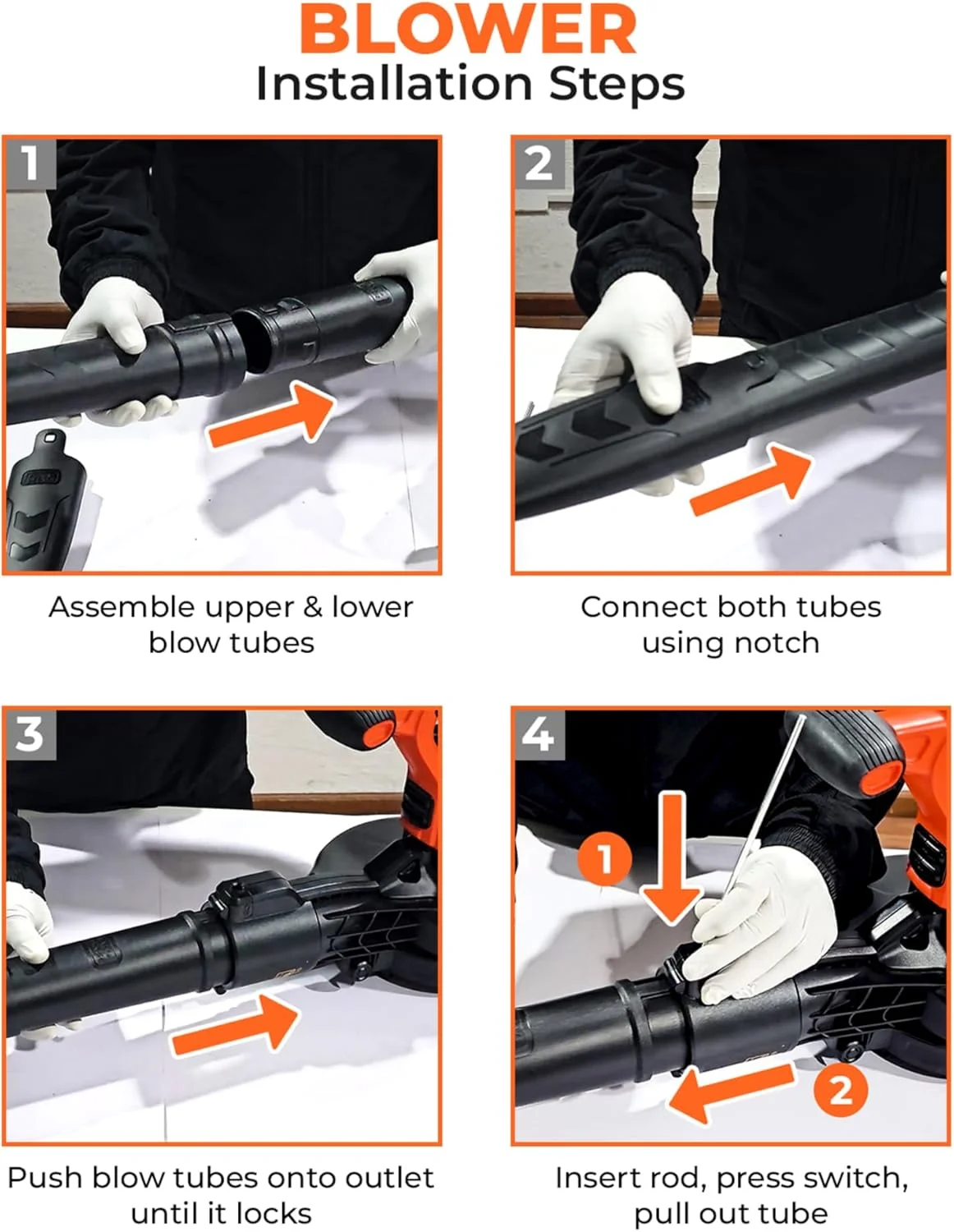 BLOWER
Installation Steps

1

Assemble upper & lower blow tubes

2

Connect both tubes using notch

3

Push blow tubes onto outlet until it locks

4

1

2

Insert rod, press switch, pull out tube