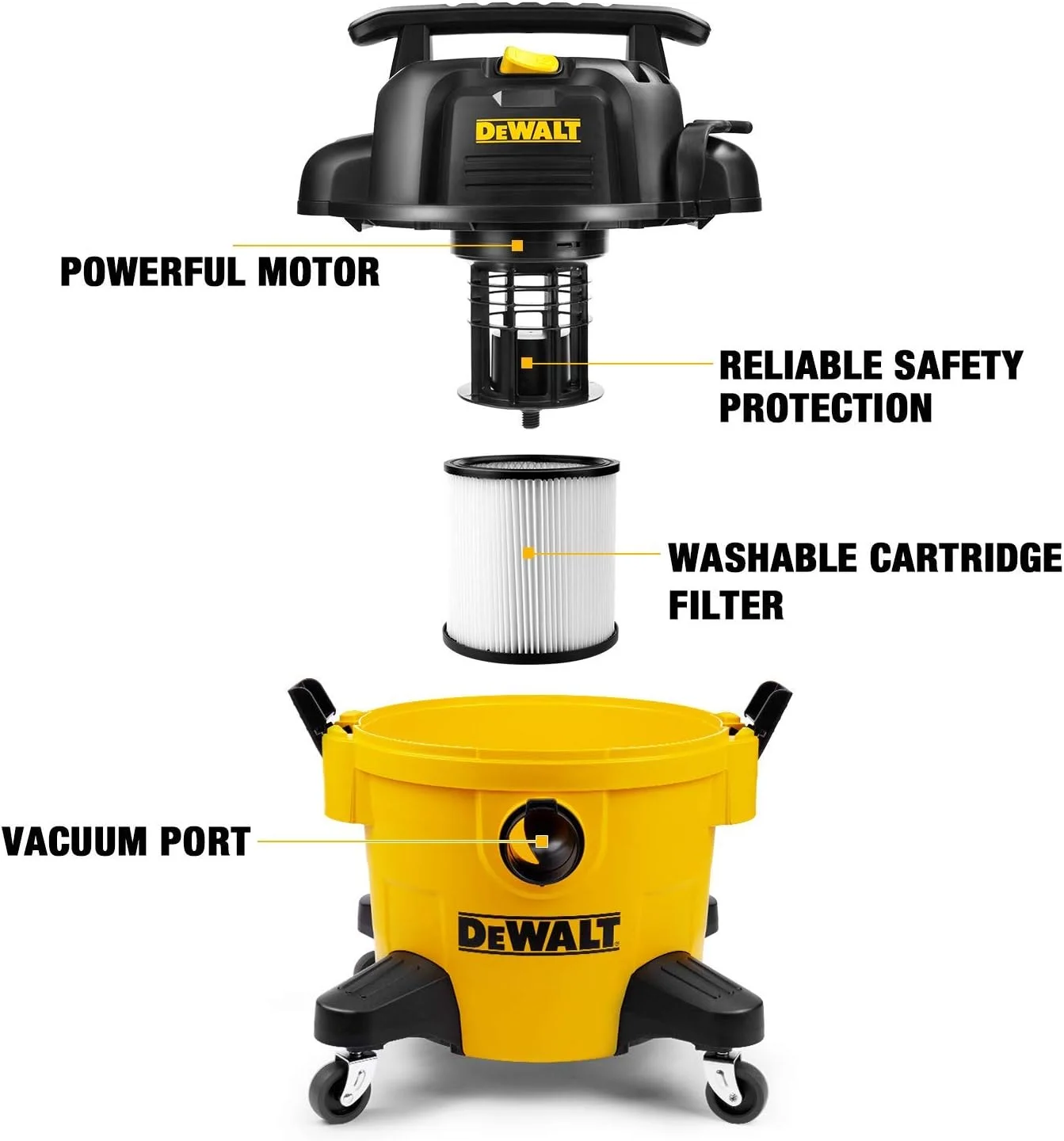 DEWALT

POWERFUL MOTOR

RELIABLE SAFETY PROTECTION

WASHABLE CARTRIDGE FILTER

VACUUM PORT

DEWALT