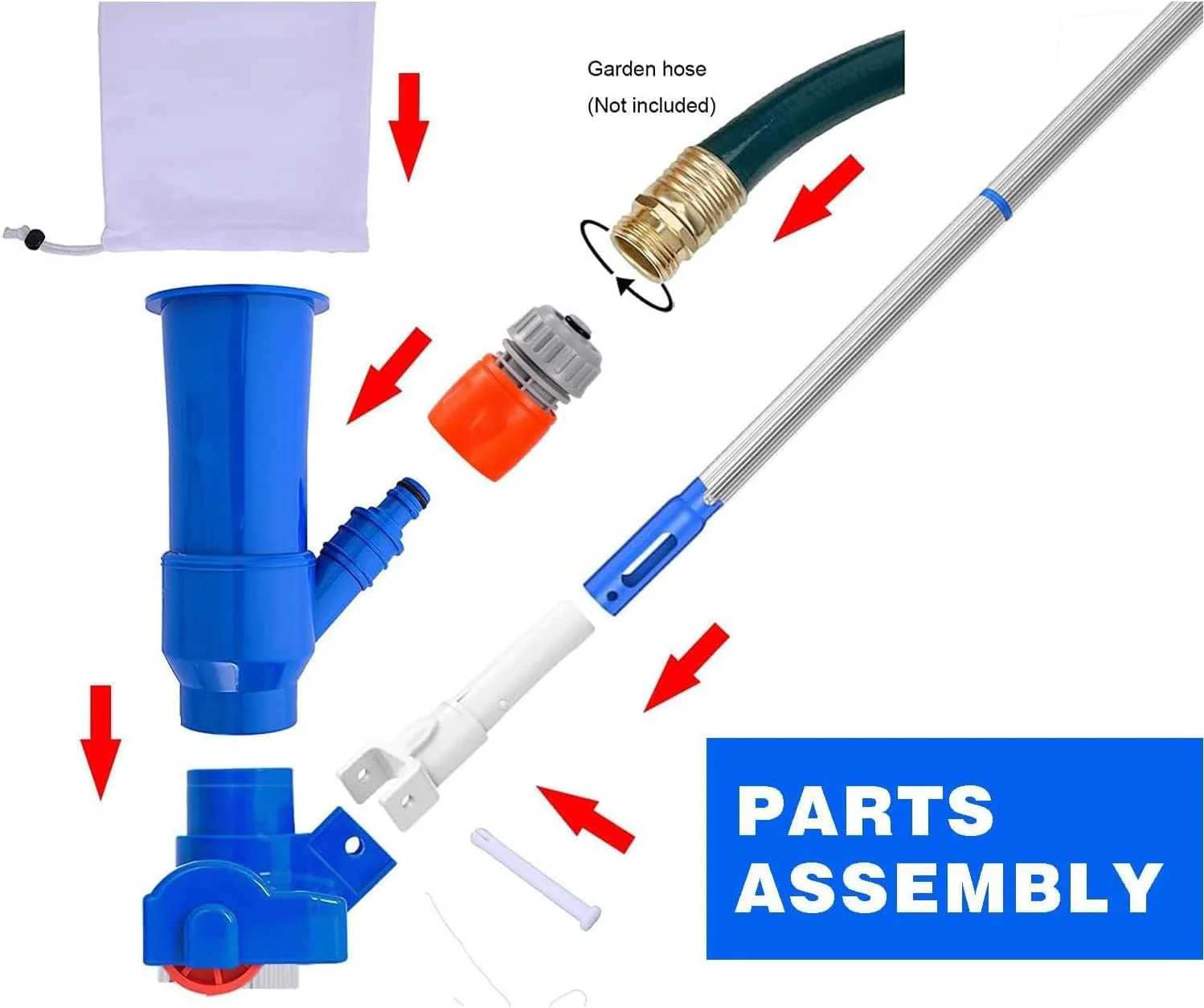 Garden hose
(Not included)

PARTS
ASSEMBLY