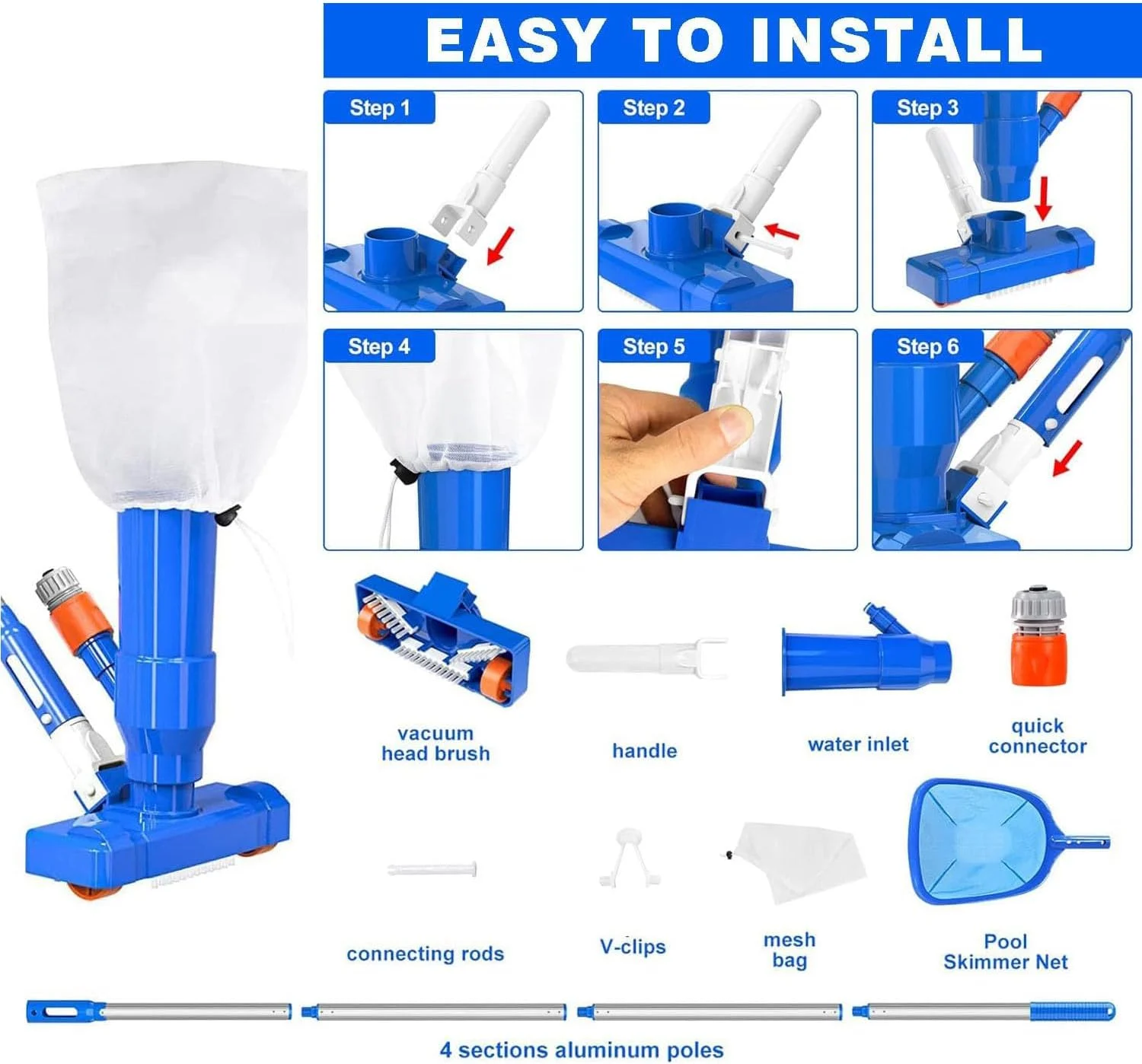 EASY TO INSTALL

Step 1

Step 2

Step 3

Step 4

Step 5

Step 6

vacuum head brush

handle

water inlet

quick connector

connecting rods

V-clips

mesh bag

Pool Skimmer Net

4 sections aluminum poles