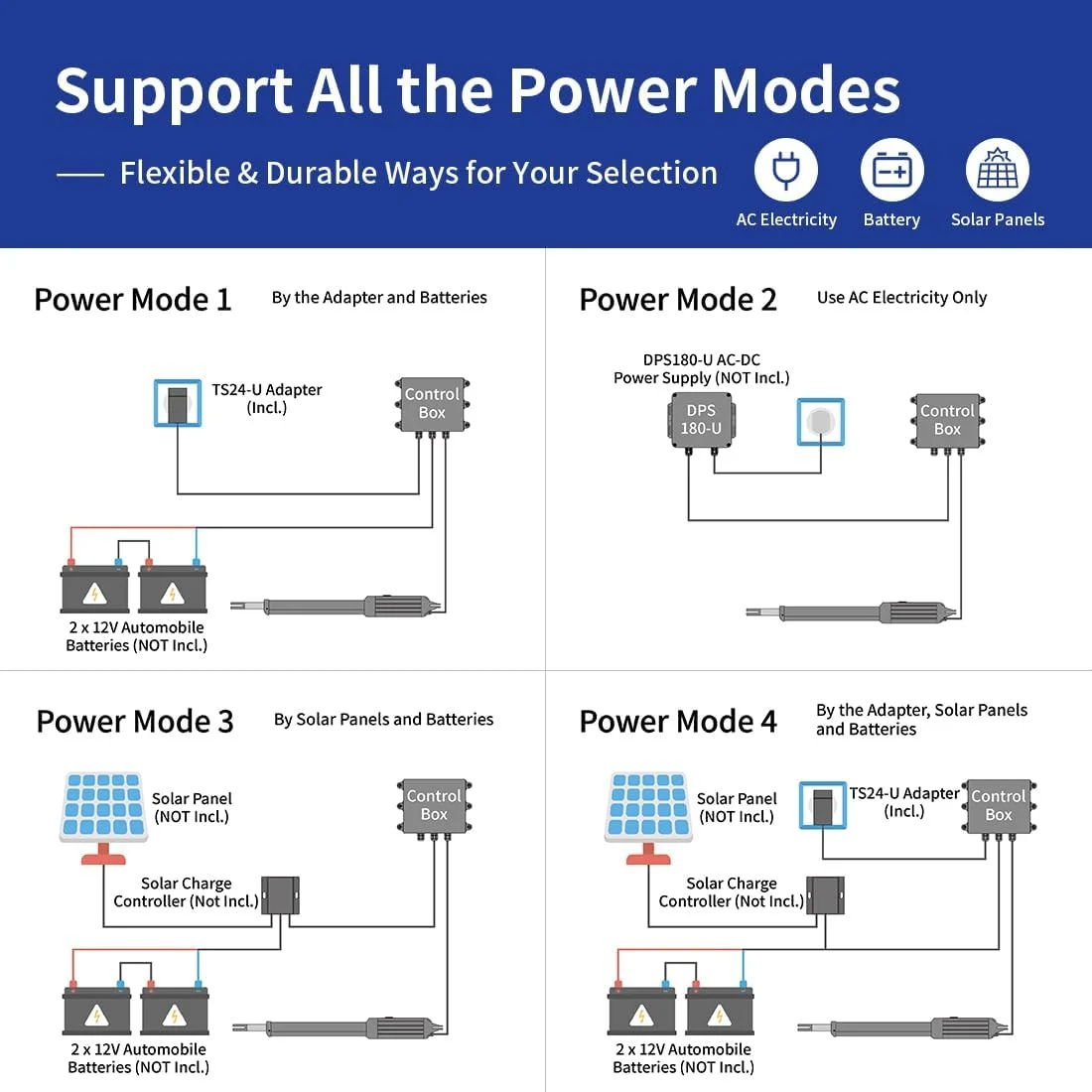 Support All the Power Modes

Flexible & Durable Ways for Your Selection

AC Electricity
Battery
Solar Panels

Power Mode 1
By the Adapter and Batteries

TS24-U Adapter (Incl.)

Control Box

2 x 12V Automobile Batteries (NOT Incl.)

Power Mode 2
Use AC Electricity Only

DPS180-U AC-DC Power Supply (NOT Incl.)

DPS 180-U

Control Box

Power Mode 3
By Solar Panels and Batteries

Solar Panel (NOT Incl.)

Control Box

Solar Charge Controller (Not Incl.)

2 x 12V Automobile Batteries (NOT Incl.)

Power Mode 4
By the Adapter, Solar Panels and Batteries

Solar Panel (NOT Incl.)

TS24-U Adapter (Incl.)

Control Box

Solar Charge Controller (Not Incl.)

2 x 12V Automobile Batteries (NOT Incl.)