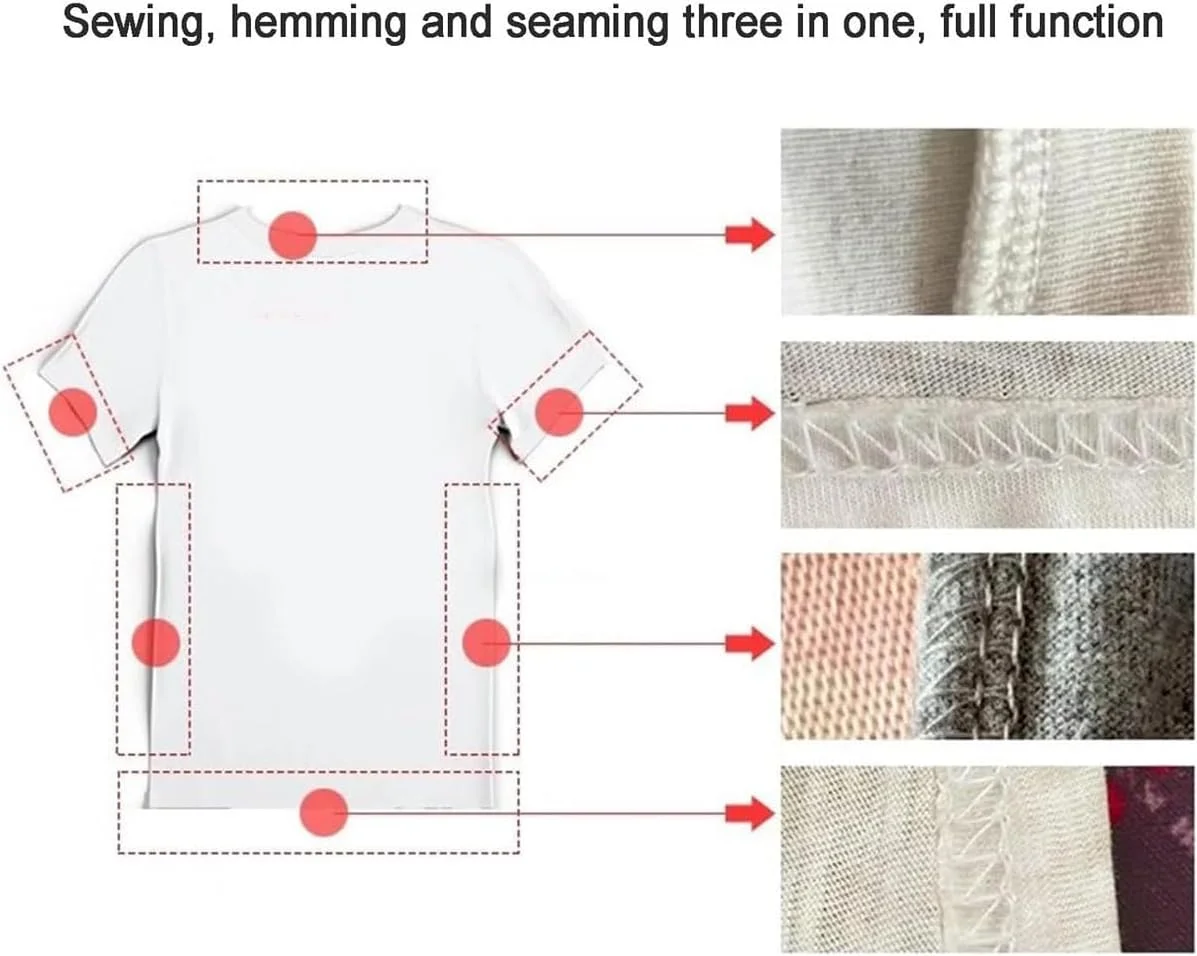 Sewing, hemming and seaming three in one, full function