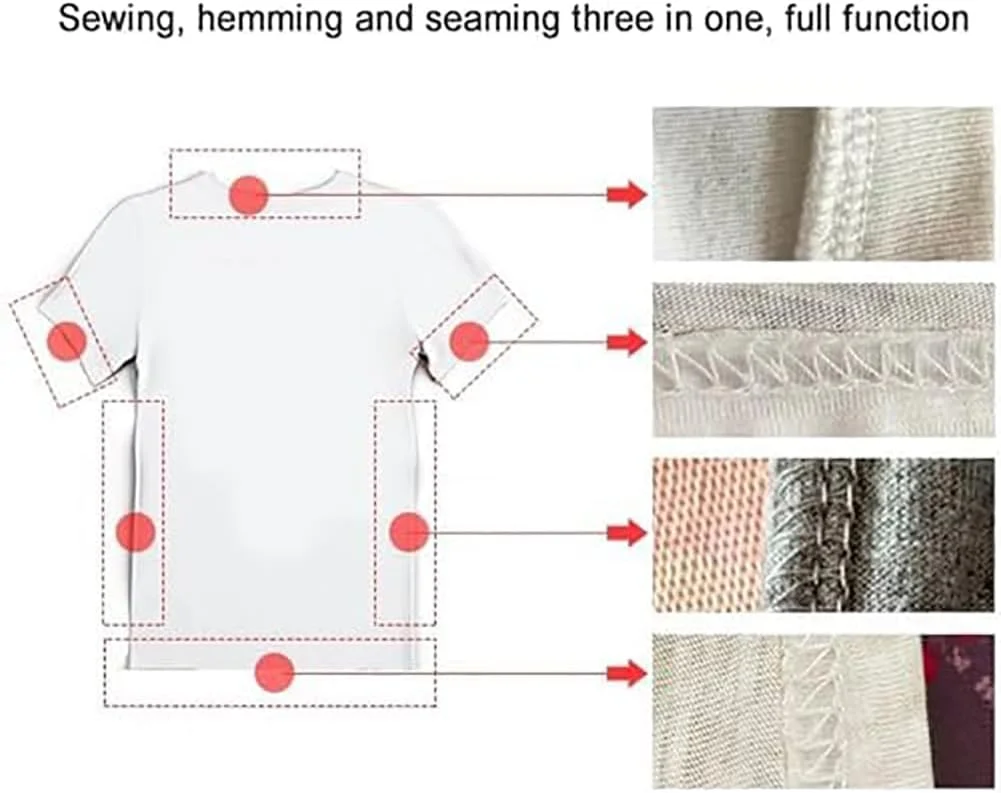 Sewing, hemming and seaming three in one, full function