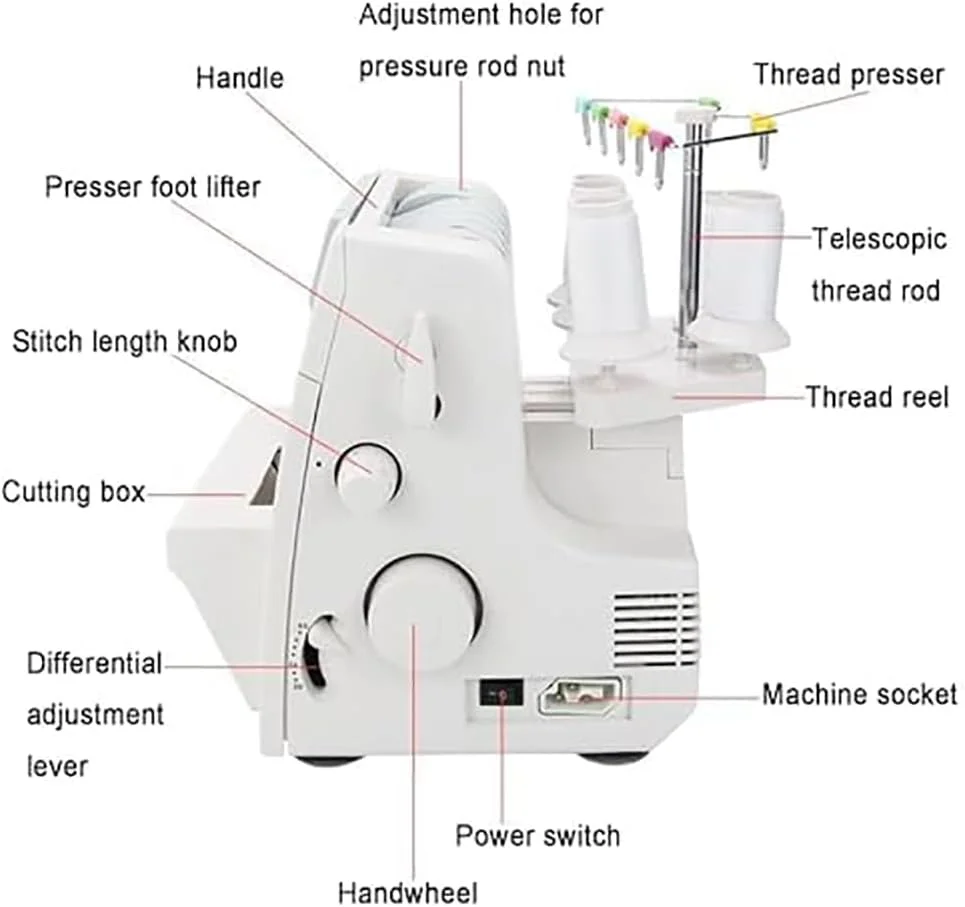 Adjustment hole for pressure rod nut

Handle

Thread presser

Presser foot lifter

Telescopic thread rod

Stitch length knob

Thread reel

Cutting box

Differential adjustment lever

Machine socket

Power switch

Handwheel