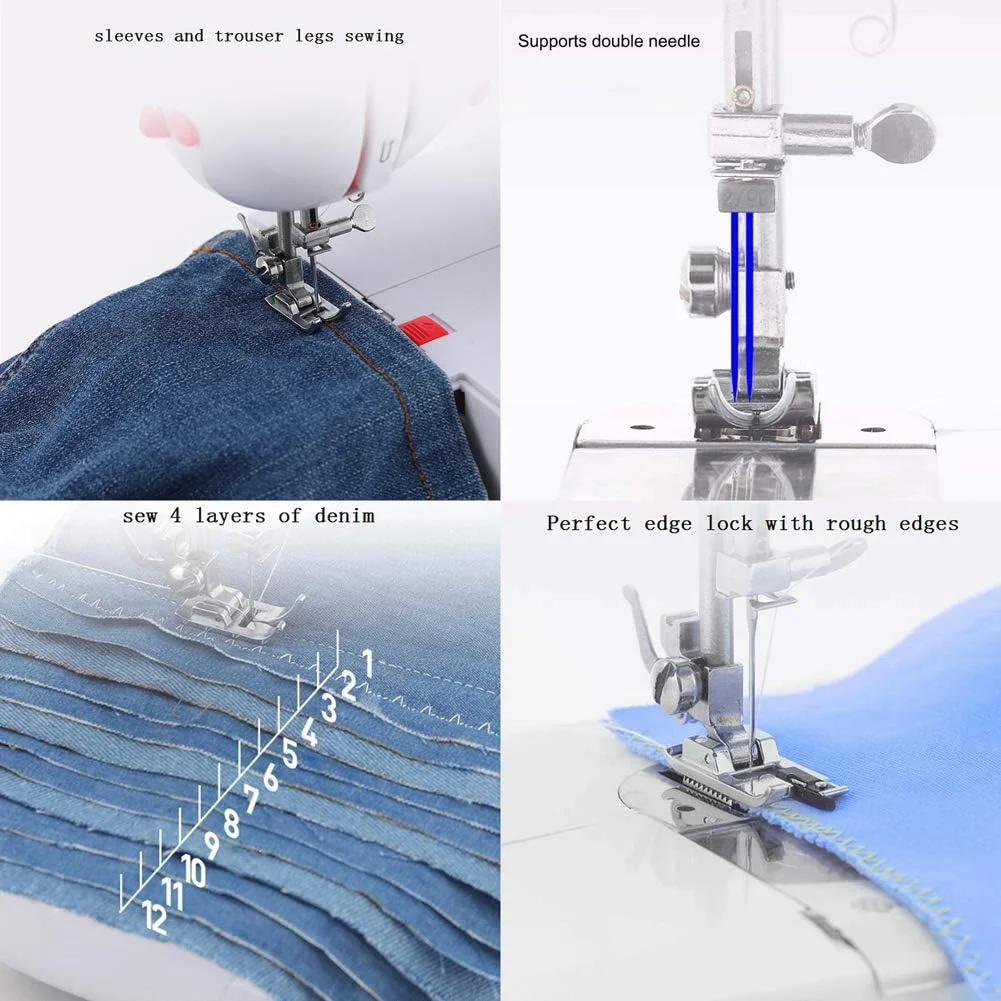 sleeves and trouser legs sewing

Supports double needle

sew 4 layers of denim

1
2
3
4
5
6
7
8
9
10
11
12

Perfect edge lock with rough edges