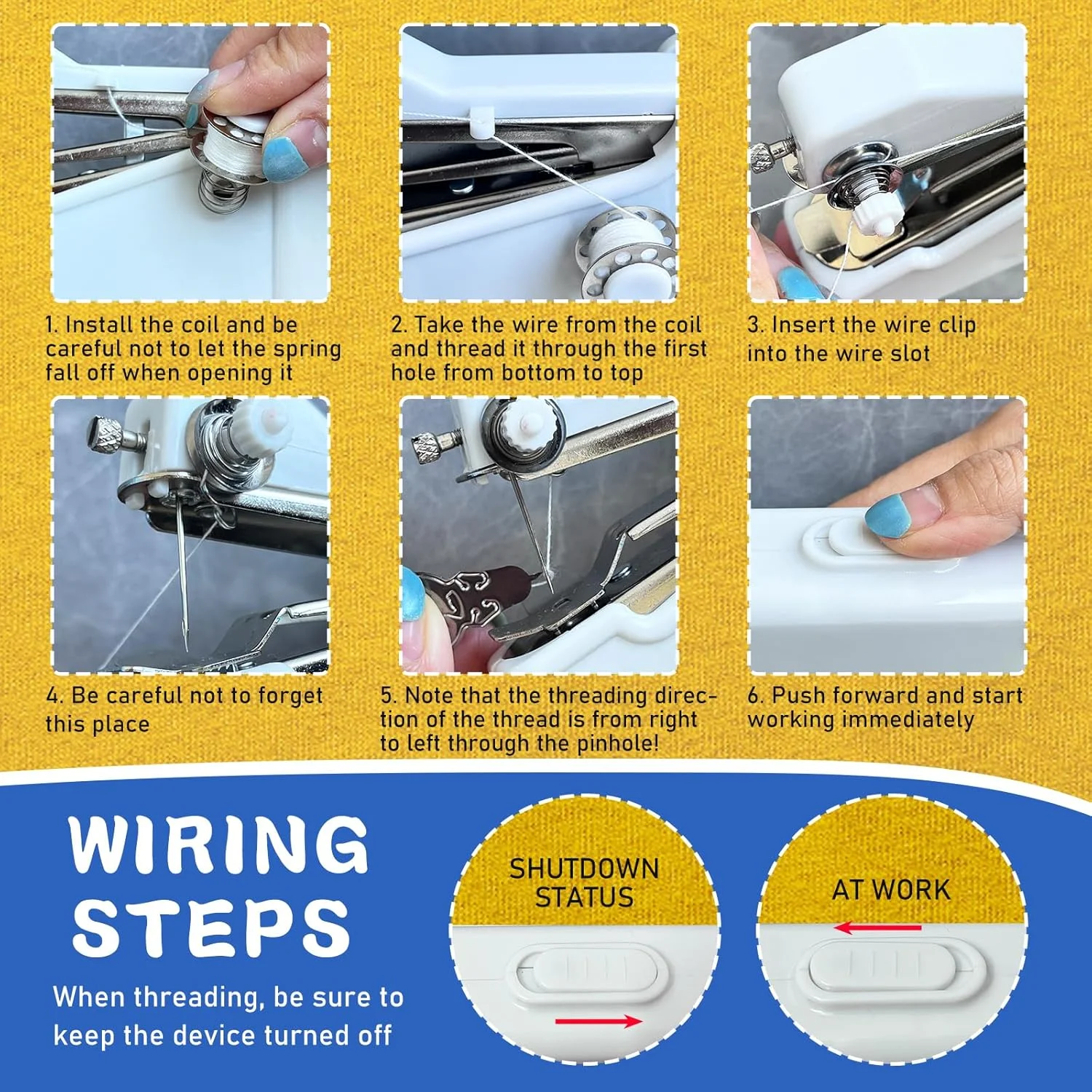 1. Install the coil and be careful not to let the spring fall off when opening it

2. Take the wire from the coil and thread it through the first hole from bottom to top

3. Insert the wire clip into the wire slot

4. Be careful not to forget this place

5. Note that the threading direction of the thread is from right to left through the pinhole!

6. Push forward and start working immediately

WIRING STEPS

When threading, be sure to keep the device turned off

SHUTDOWN STATUS

AT WORK