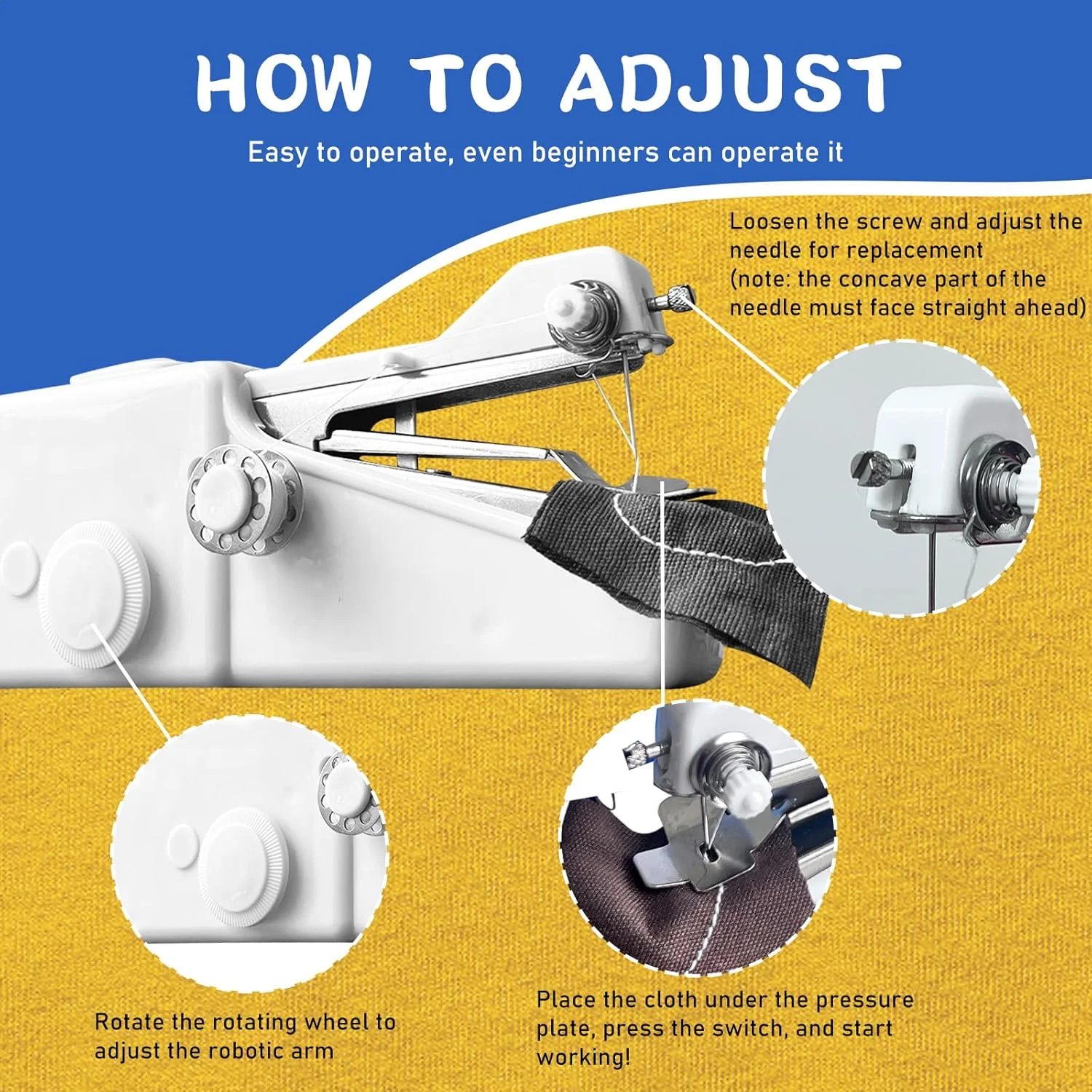 HOW TO ADJUST

Easy to operate, even beginners can operate it

Loosen the screw and adjust the needle for replacement (note: the concave part of the needle must face straight ahead)

Rotate the rotating wheel to adjust the robotic arm

Place the cloth under the pressure plate, press the switch, and start working!